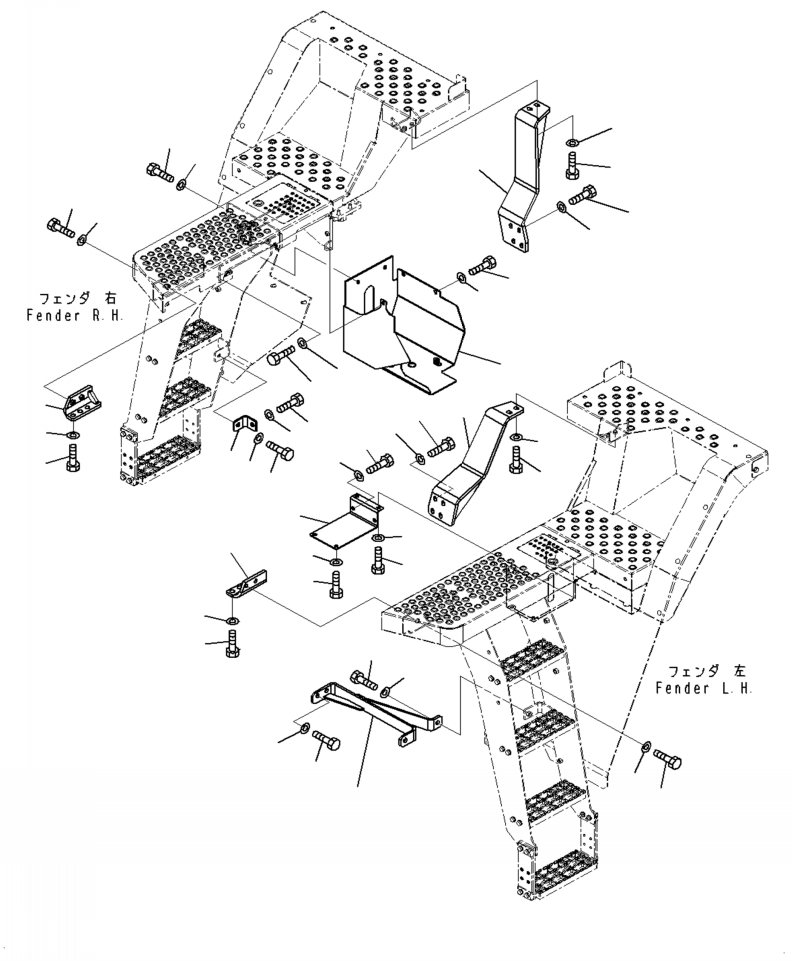 フェンダ 右
Fender R.H.

フェンダ 左
Fender L.H.