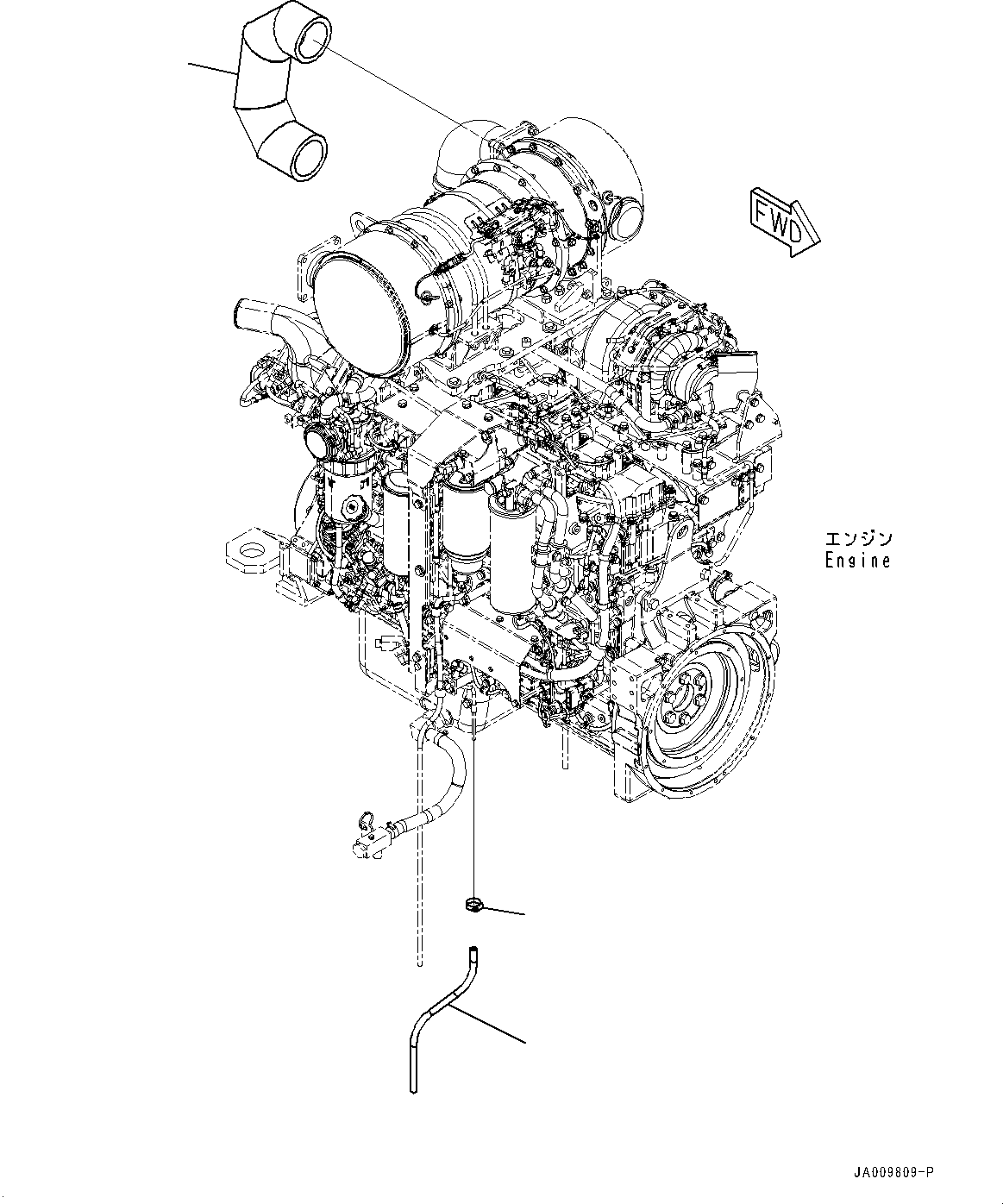 FWD

エンジン
Engine

JA009809-P