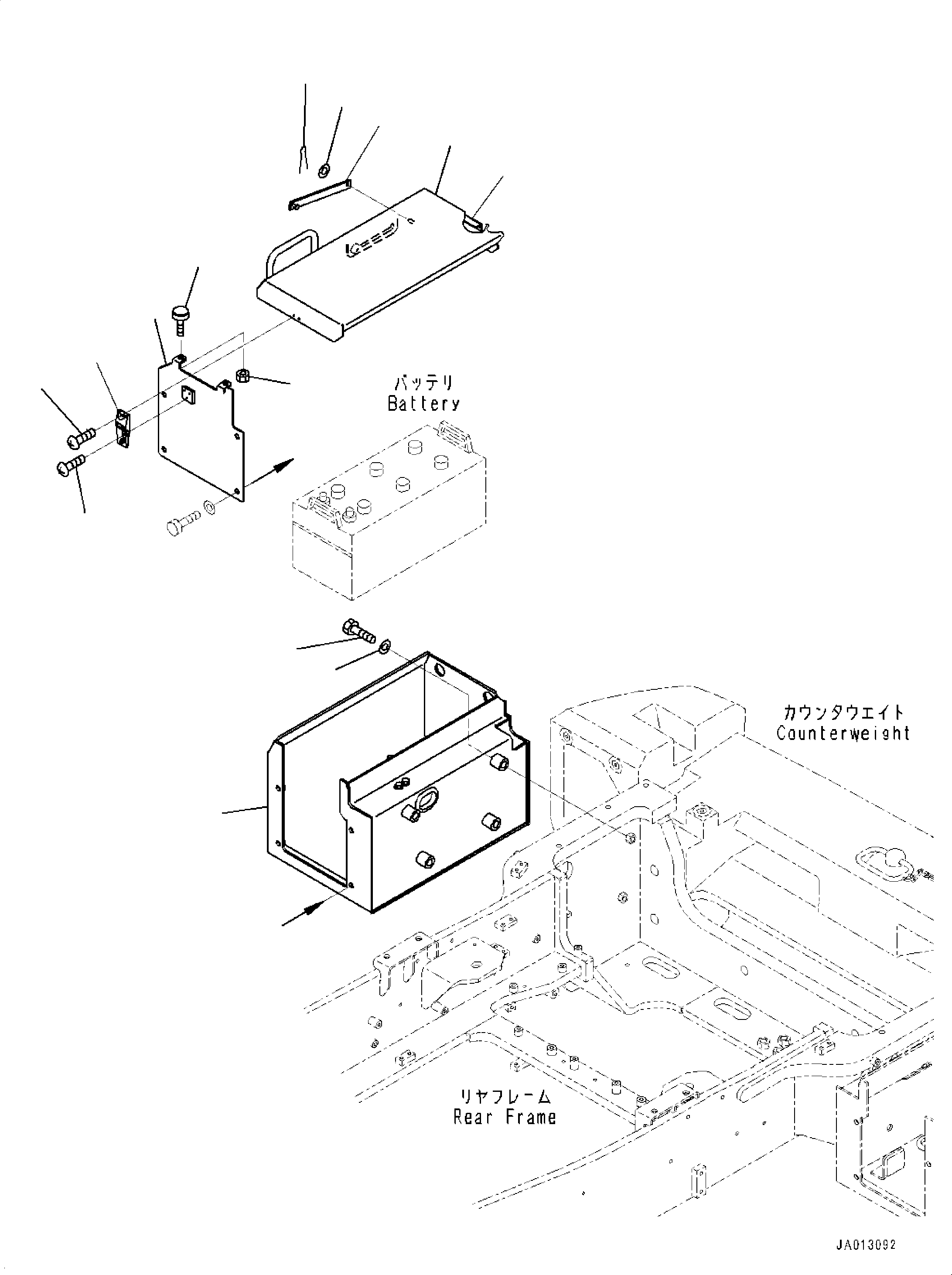 バッテリ
Battery

カウンタウエイト
Counterweight

リヤフレーム
Rear Frame

JA013092