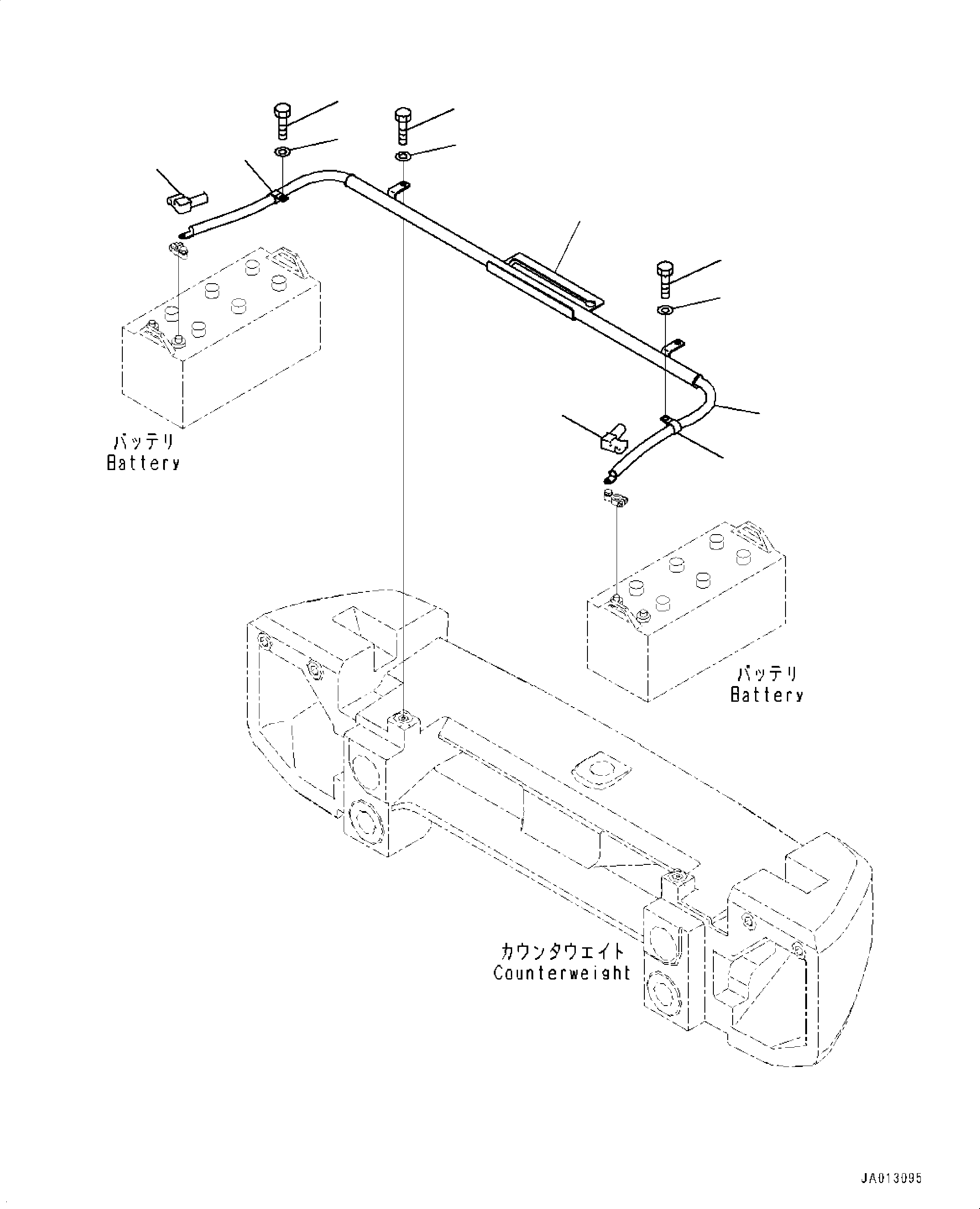 バッテリ
Battery

バッテリ
Battery

カウンタウエイト
Counterweight

JA013095