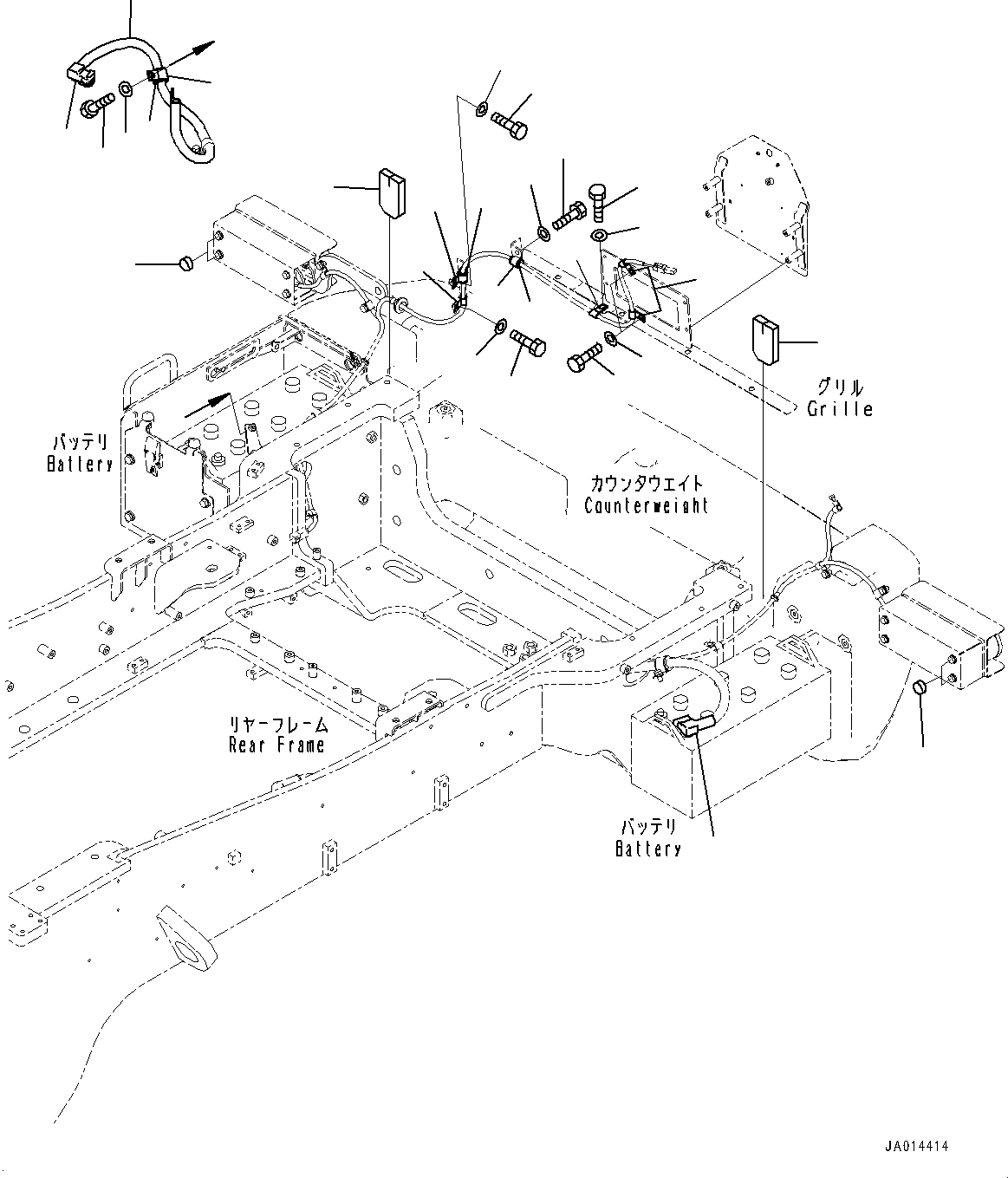 グリル
Grille

バッテリ
Battery

カウンタウエイト
Counterweight

リヤーフレーム
Rear Frame

バッテリ
Battery

JA014414