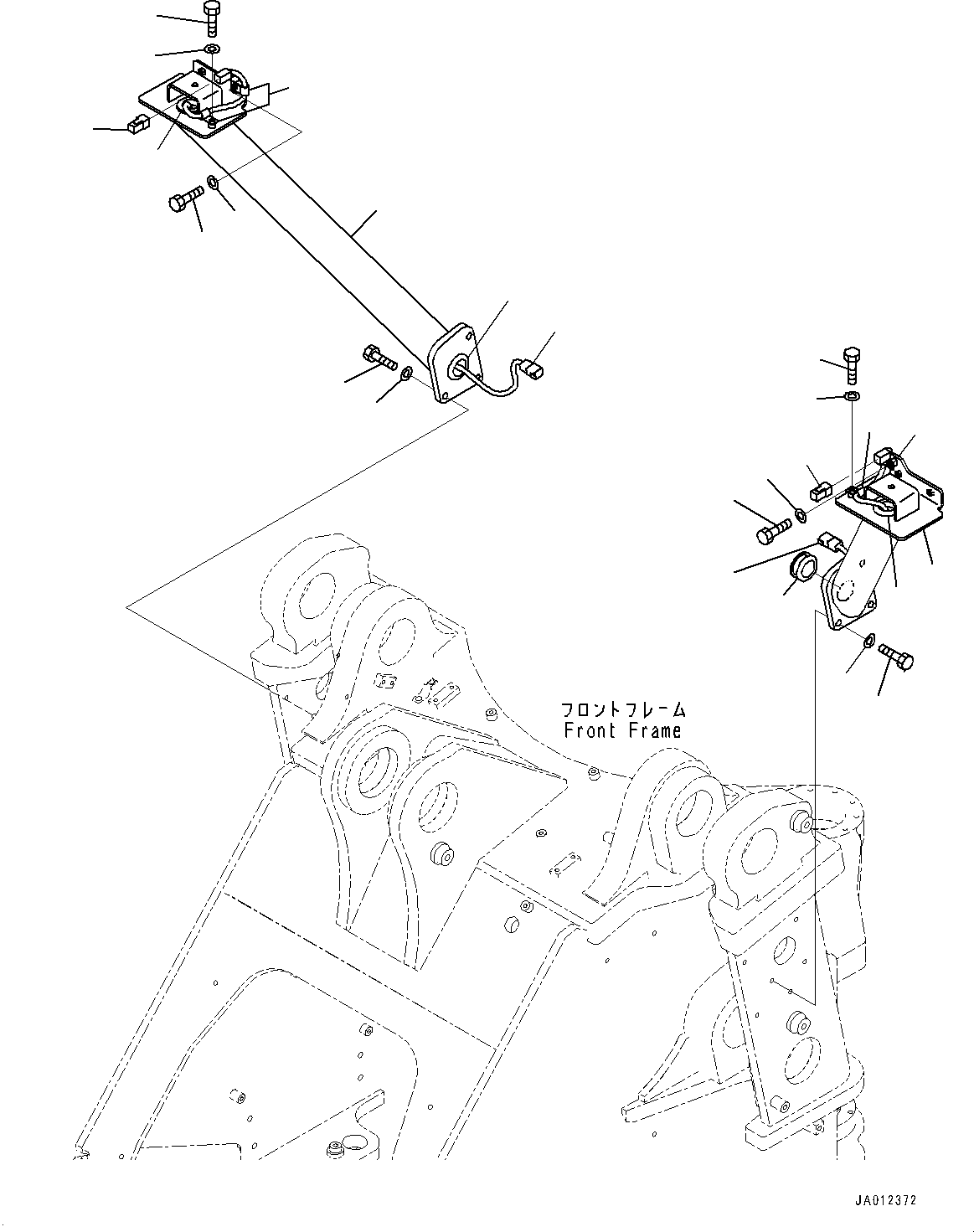 フロントフレーム
Front Frame

JA012372