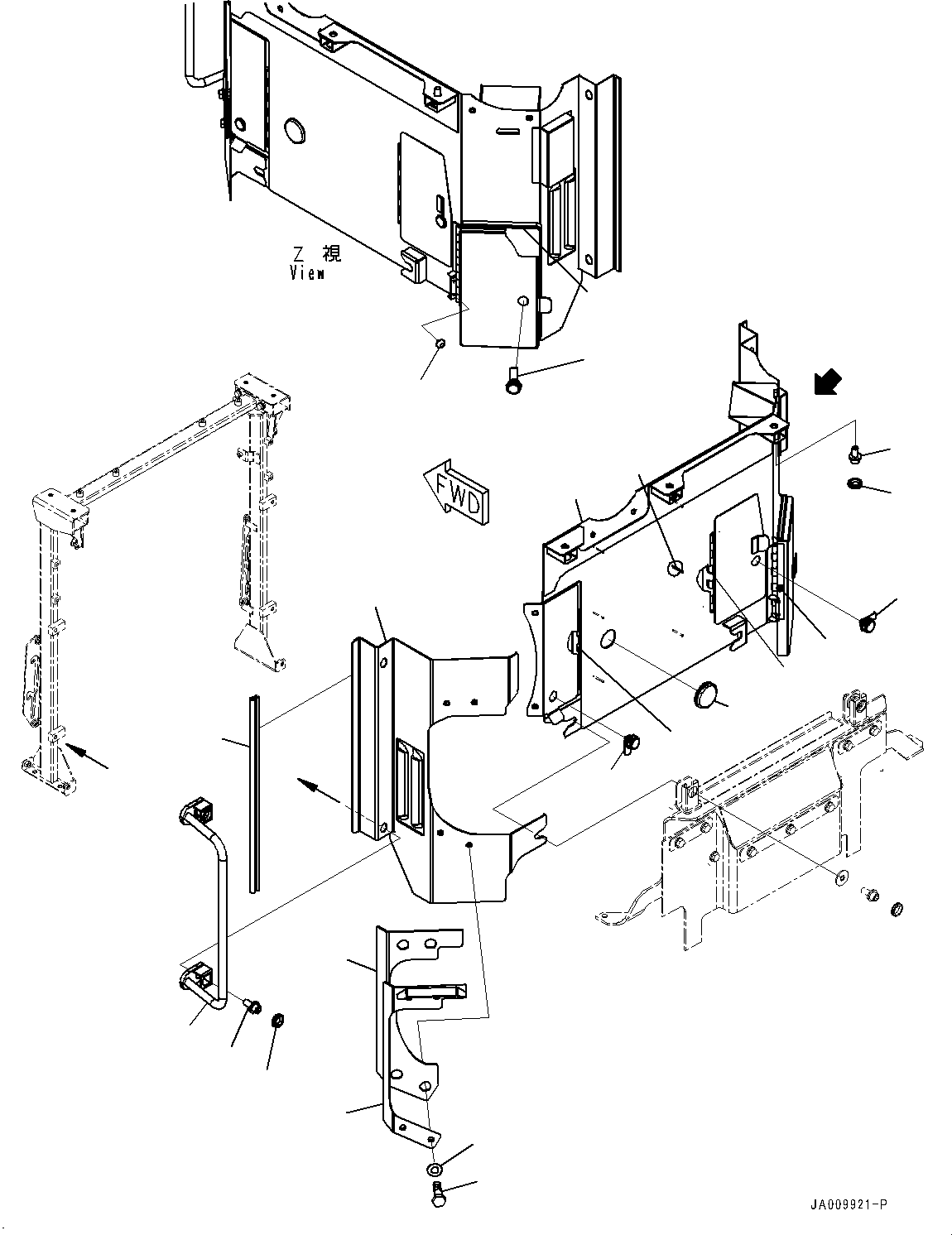 Z 視
View

FWD

JA009921-P