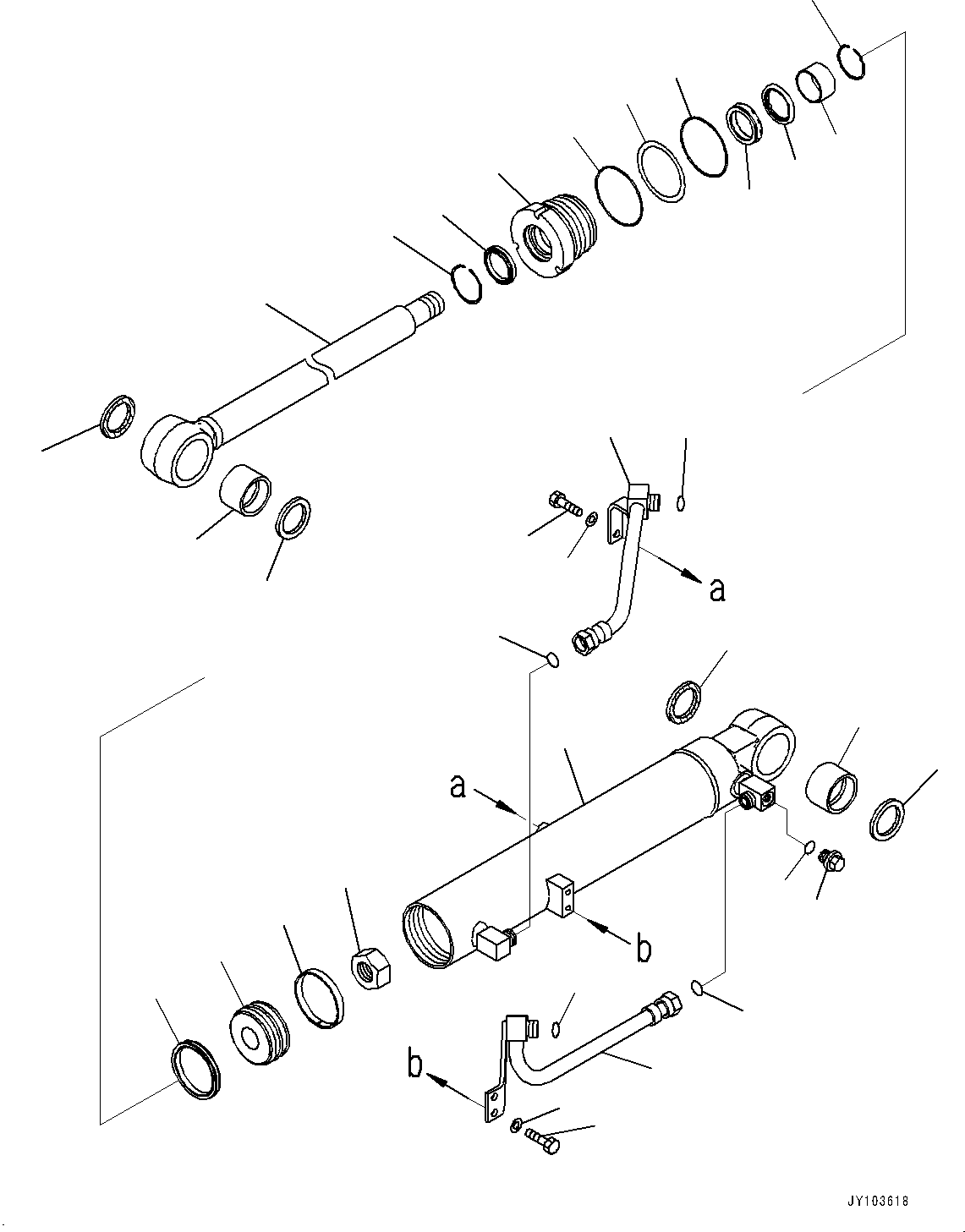 a
a
b
b
JY103618