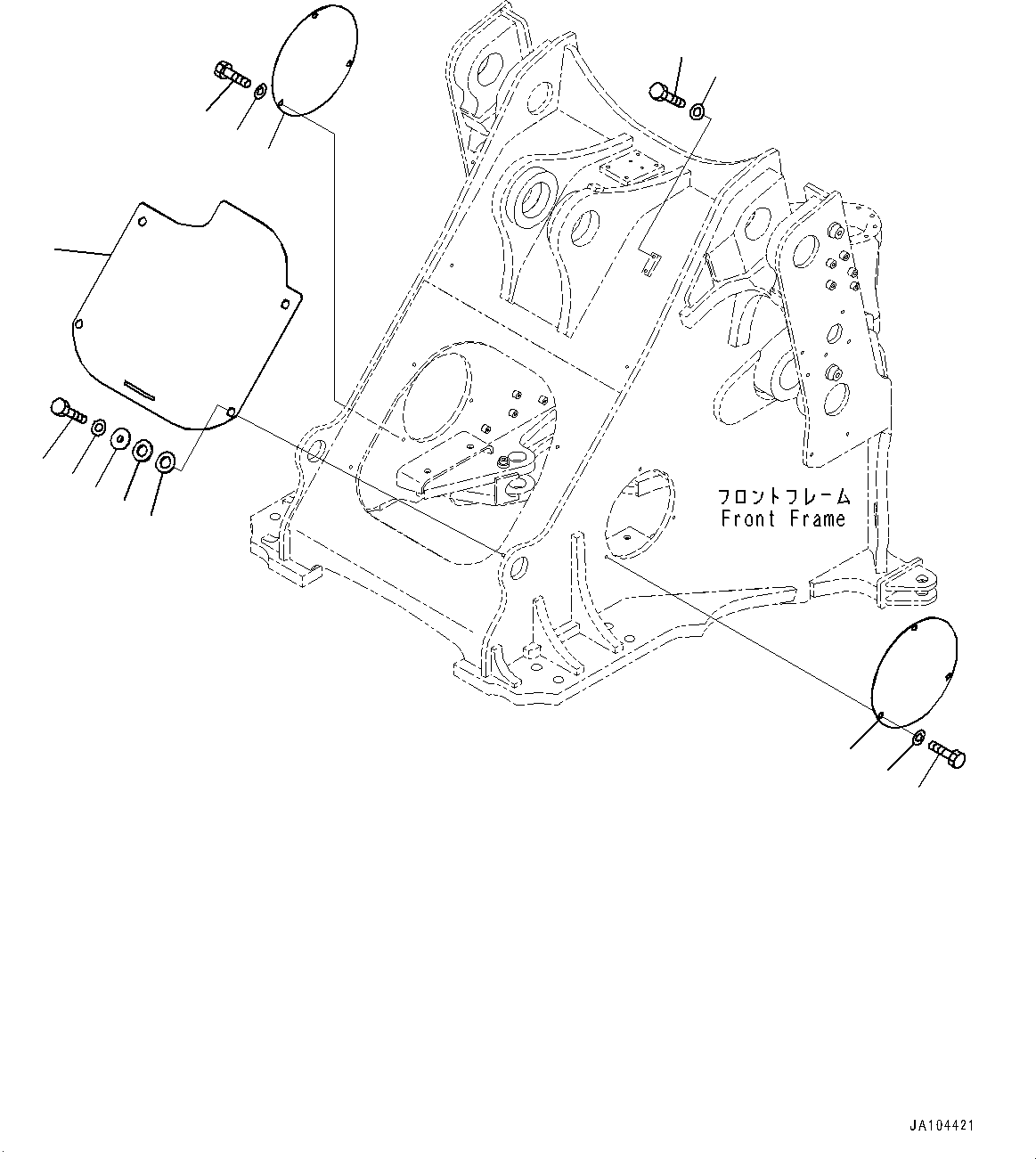 フロントフレーム
Front Frame

JA104421