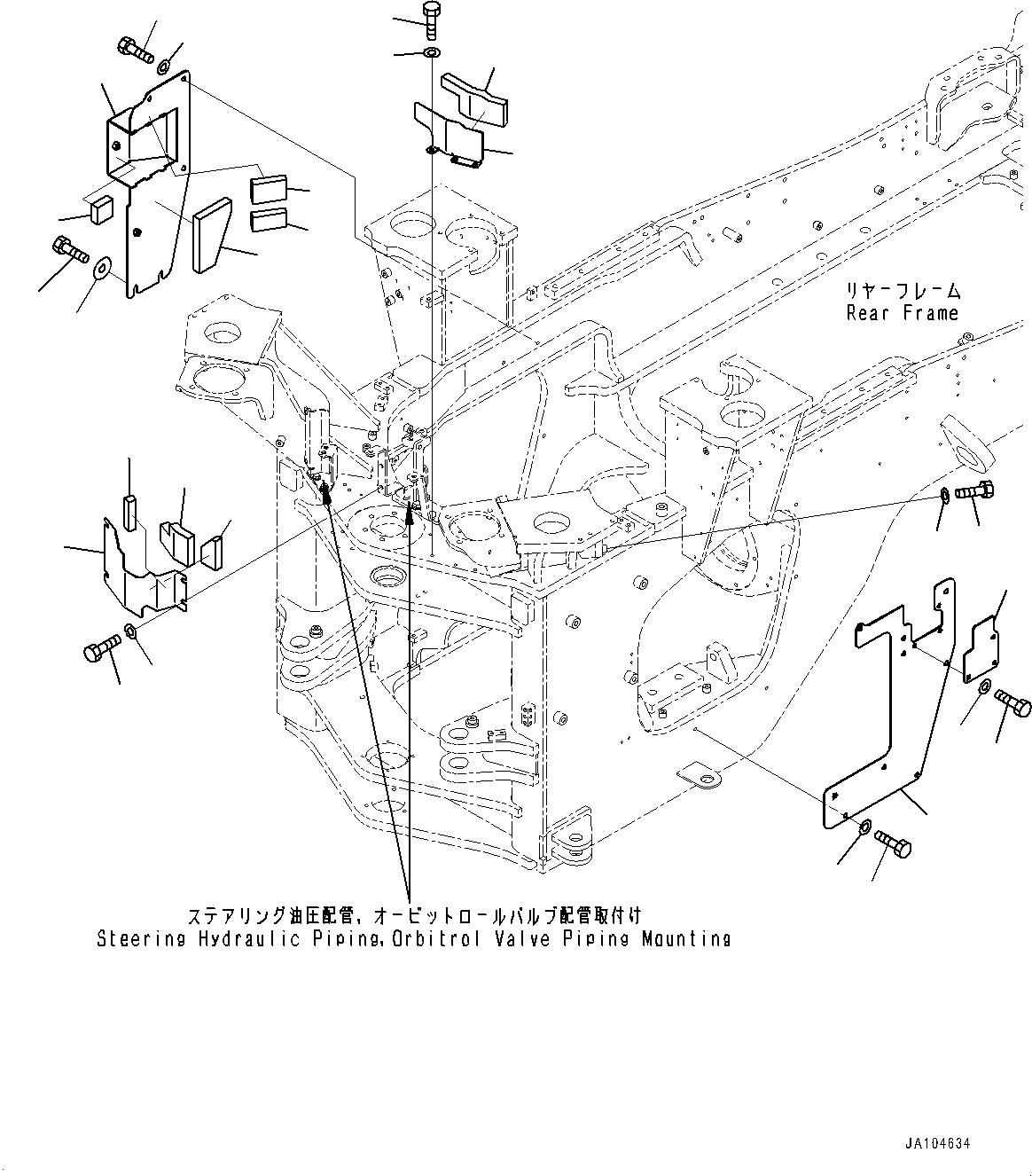 リヤーフレーム
Rear Frame

ステアリング油圧配管，オービットロールバルブ配管取付け
Steering Hydraulic Piping,Orbitrol Valve Piping Mounting

JA104634