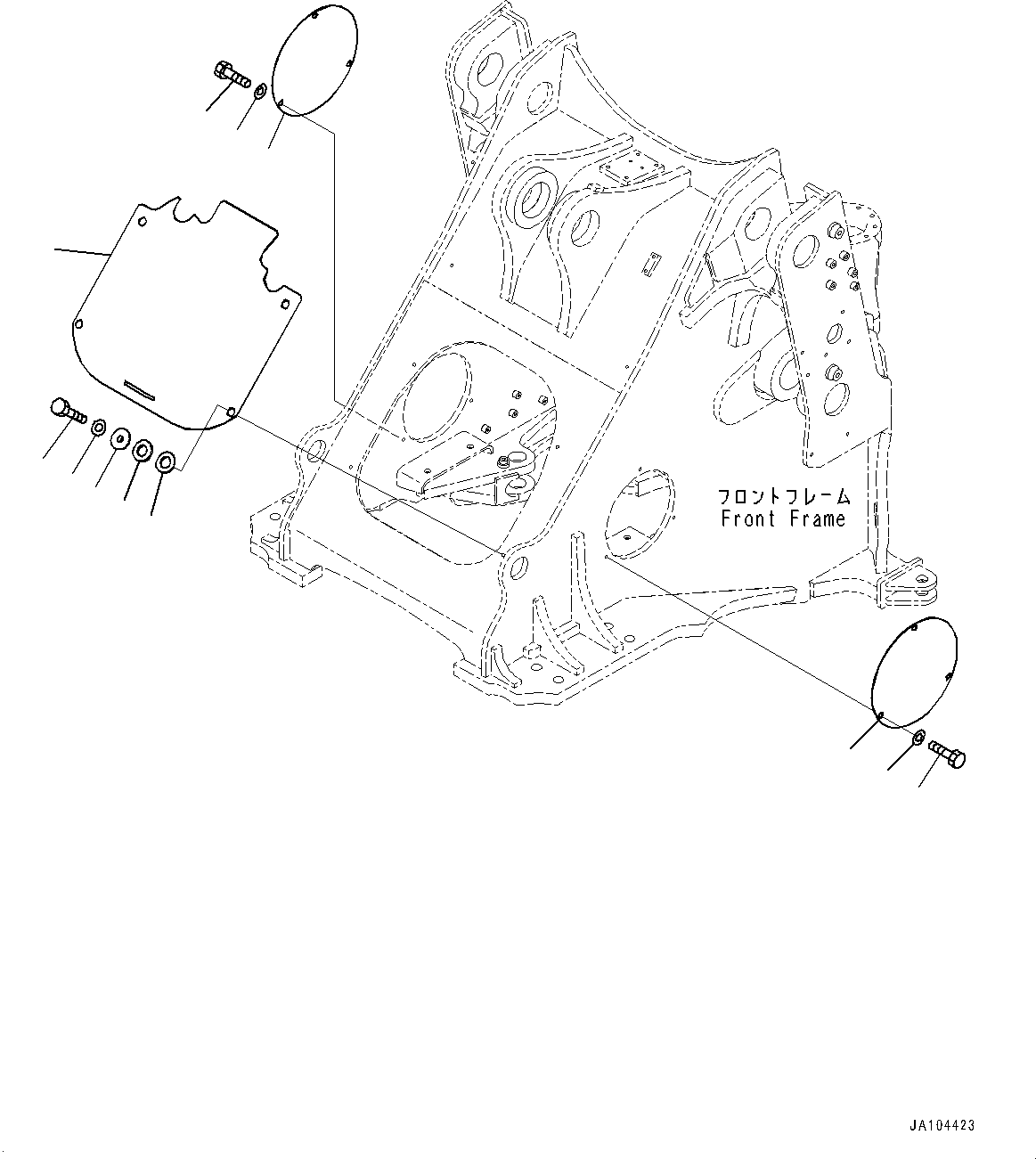 フロントフレーム
Front Frame

JA104423