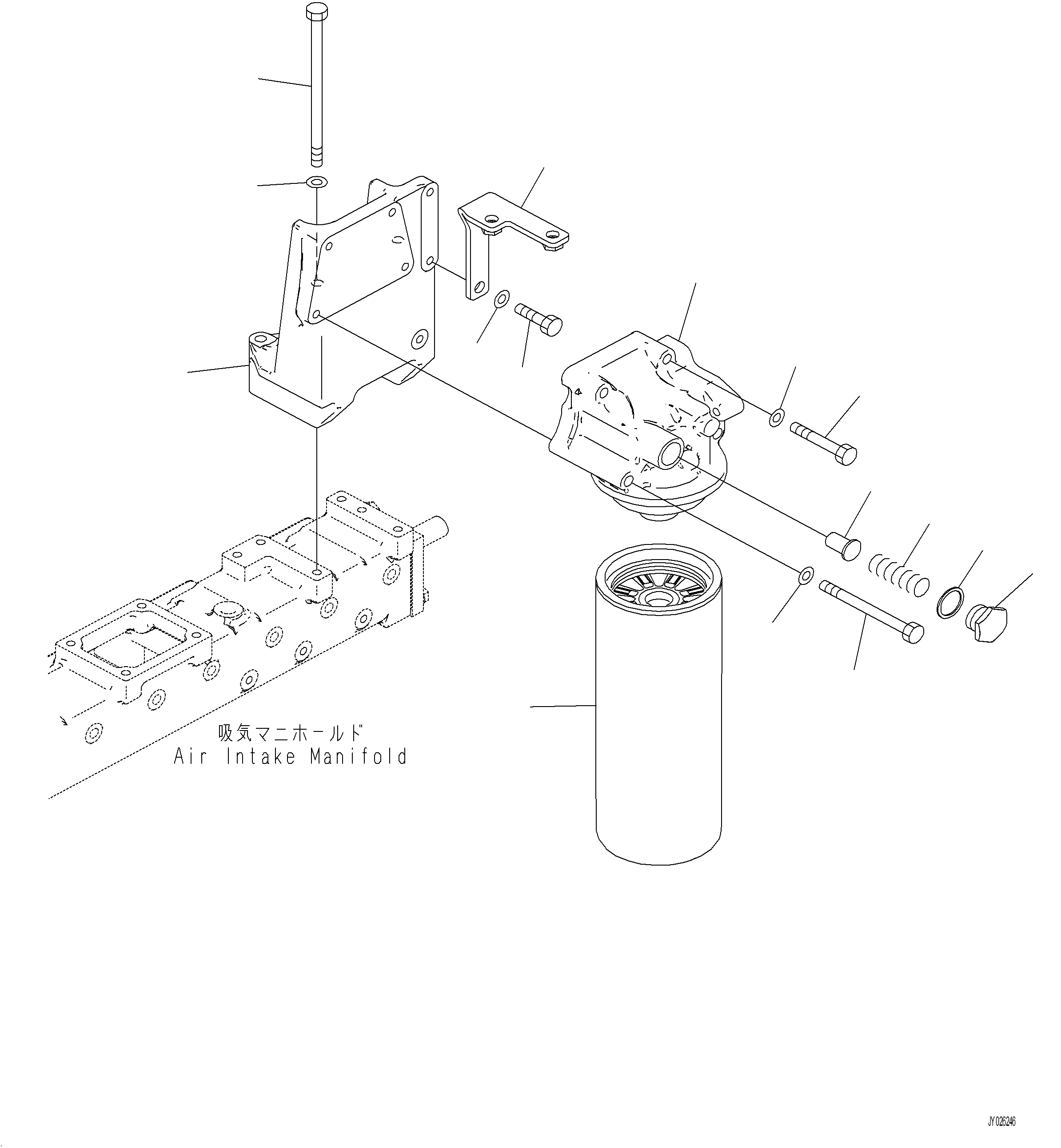 吸気マニホールド
Air Intake Manifold

JY026246