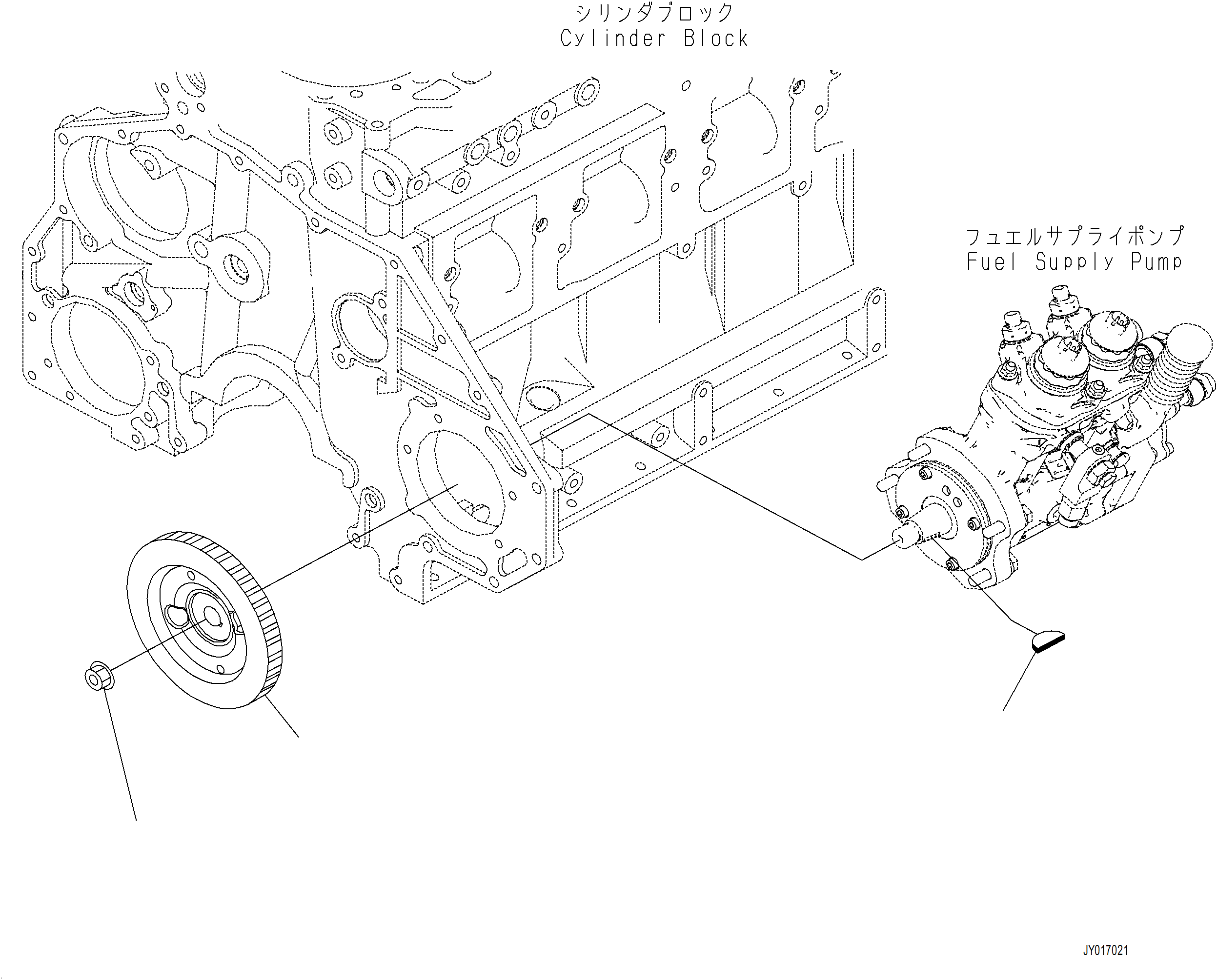 シリンダブロック
Cylinder Block

フュエルサプライポンプ
Fuel Supply Pump

JY017021