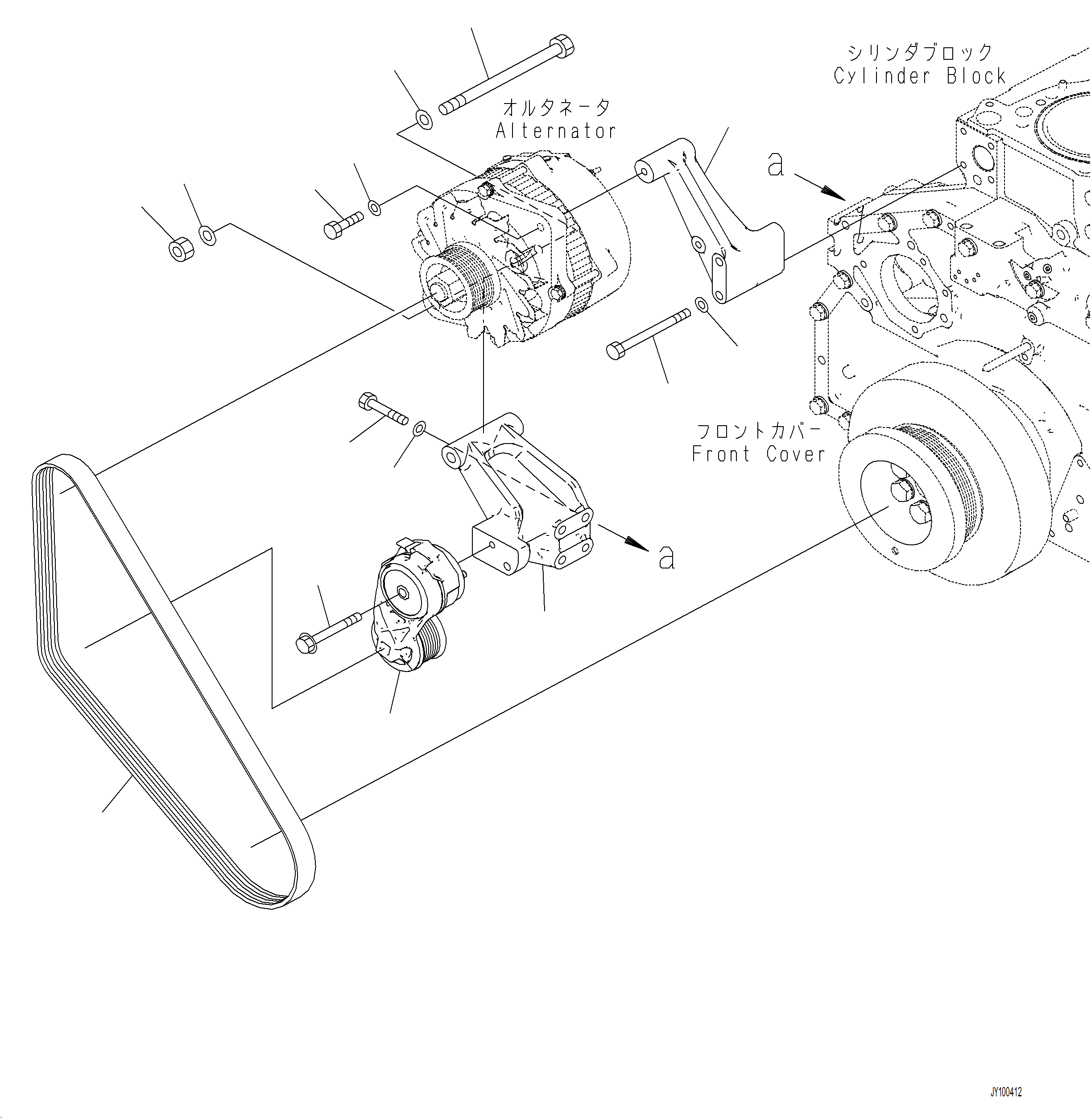 シリンダブロック
Cylinder Block

オルタネータ
Alternator

a

フロントカバー
Front Cover

a

JY100412