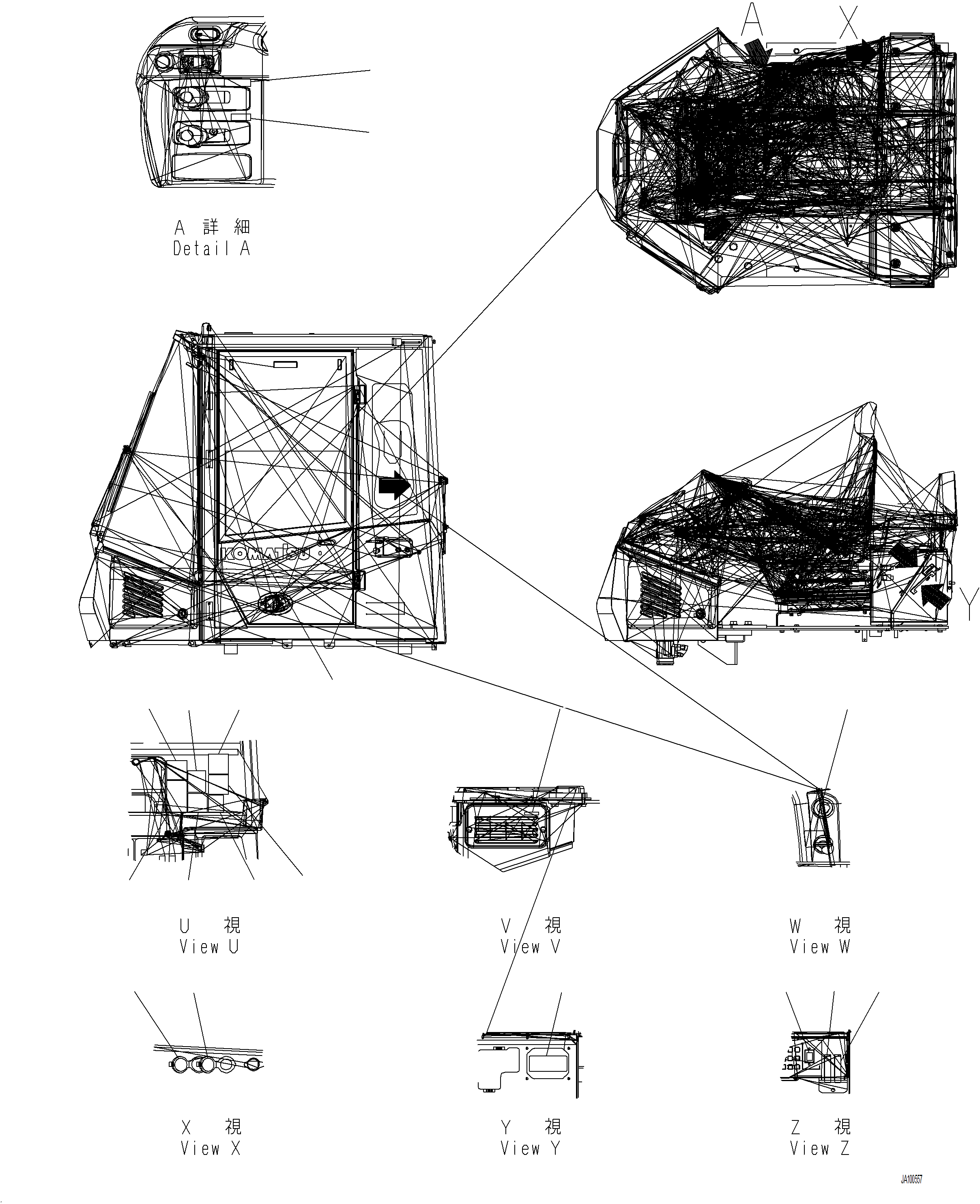 A X

A 詳 細
Detail A

KOMATSU

Y

U 視
View U

V 視
View V

W 視
View W

X 視
View X

Y 視
View Y

Z 視
View Z

JA100557