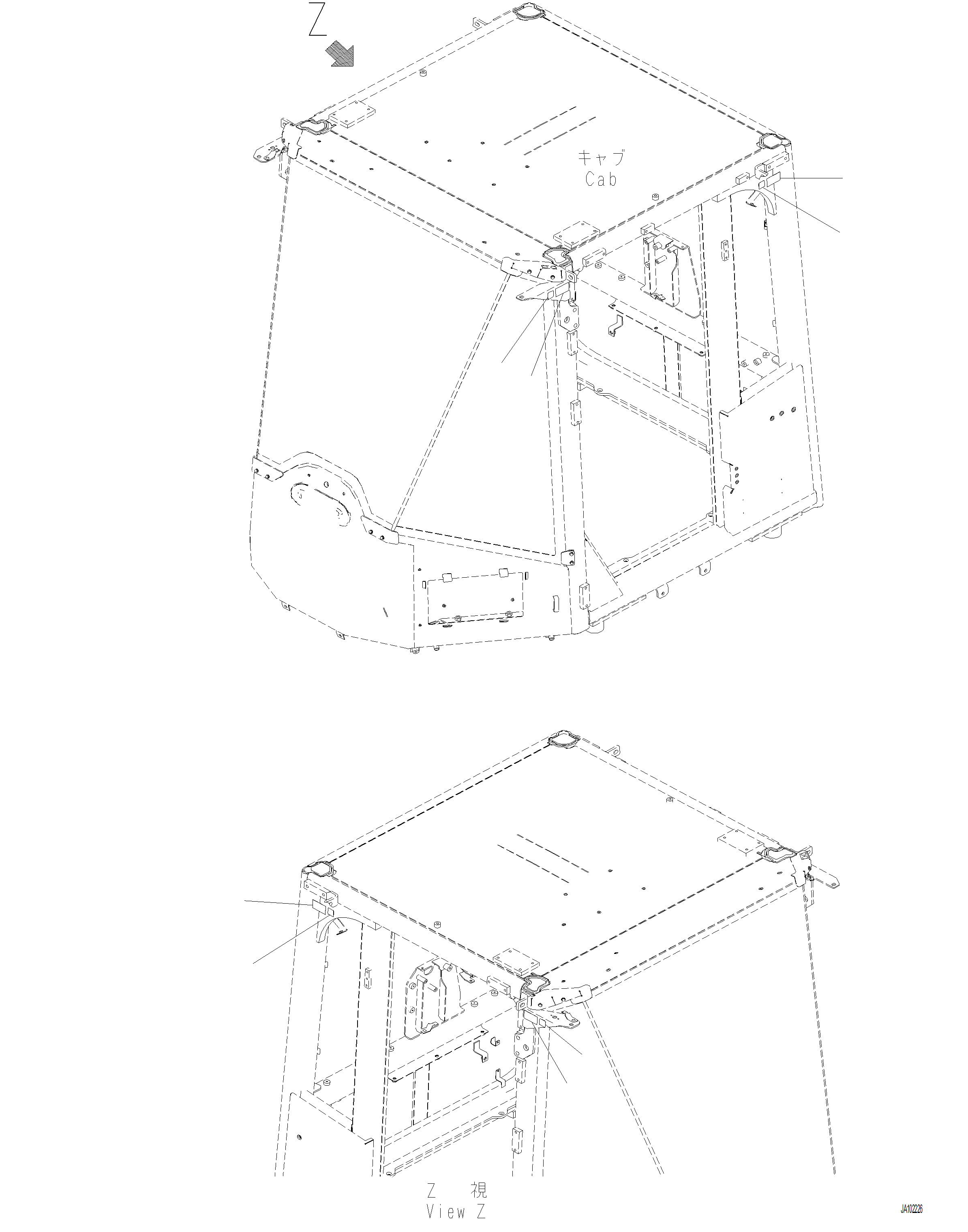 Z

キャブ
Cab

Z 視
View Z

JA102226