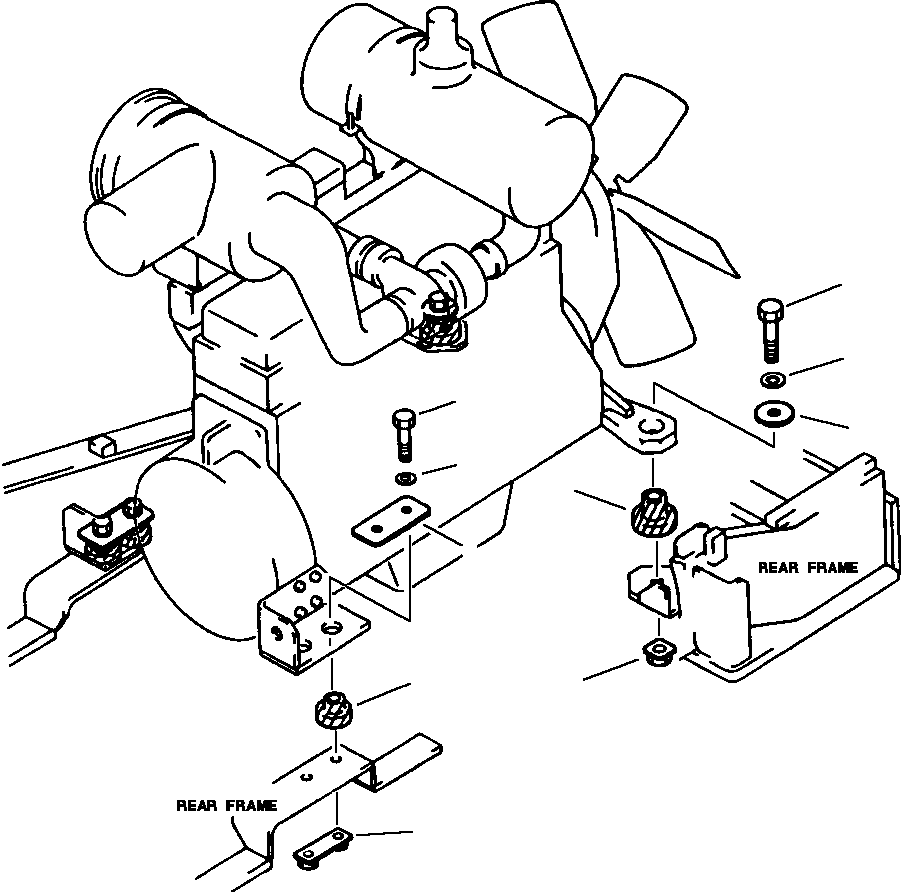 REAR FRAME

REAR FRAME