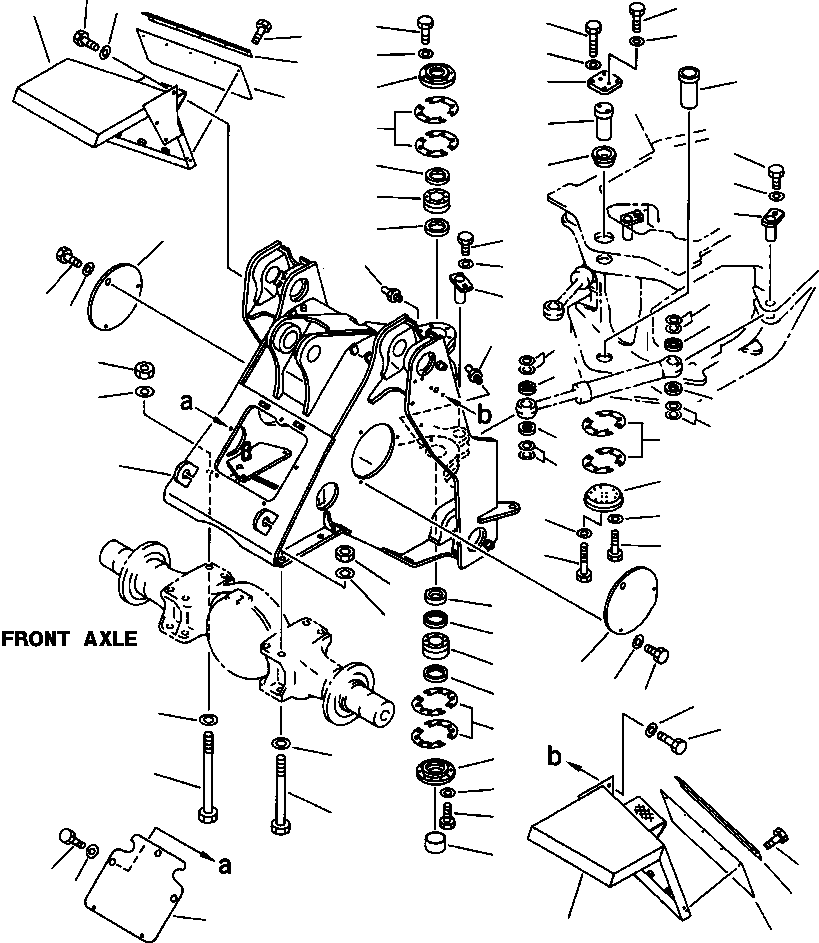 a
b
FRONT AXLE
b
a