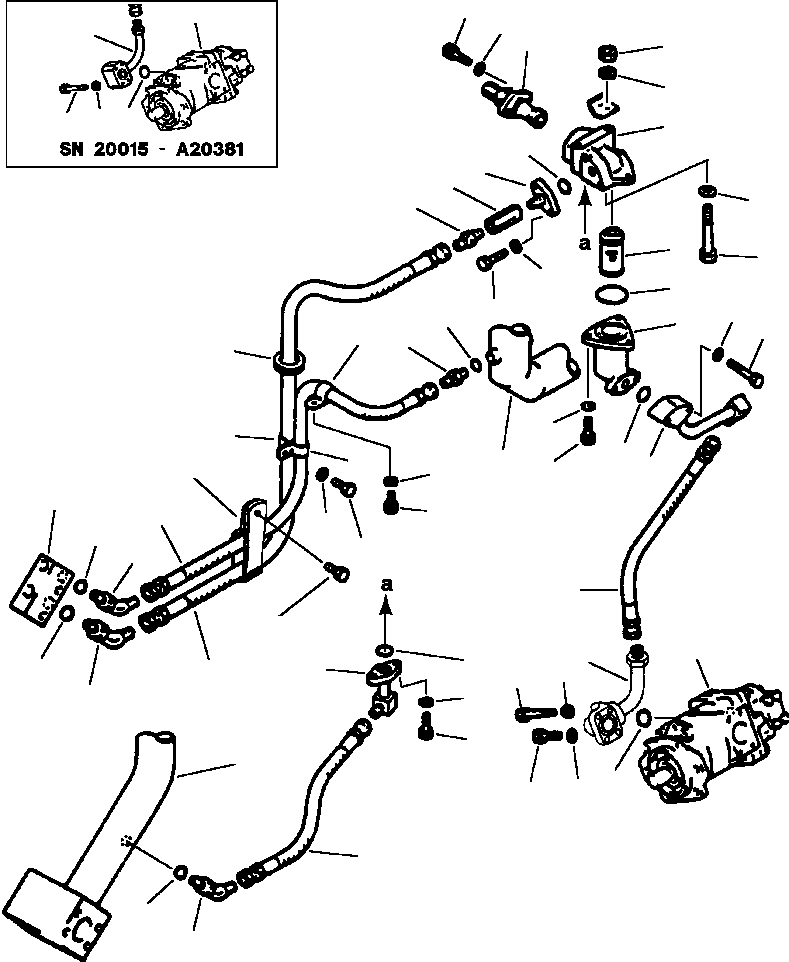 SN 20015 - A20381

a

a