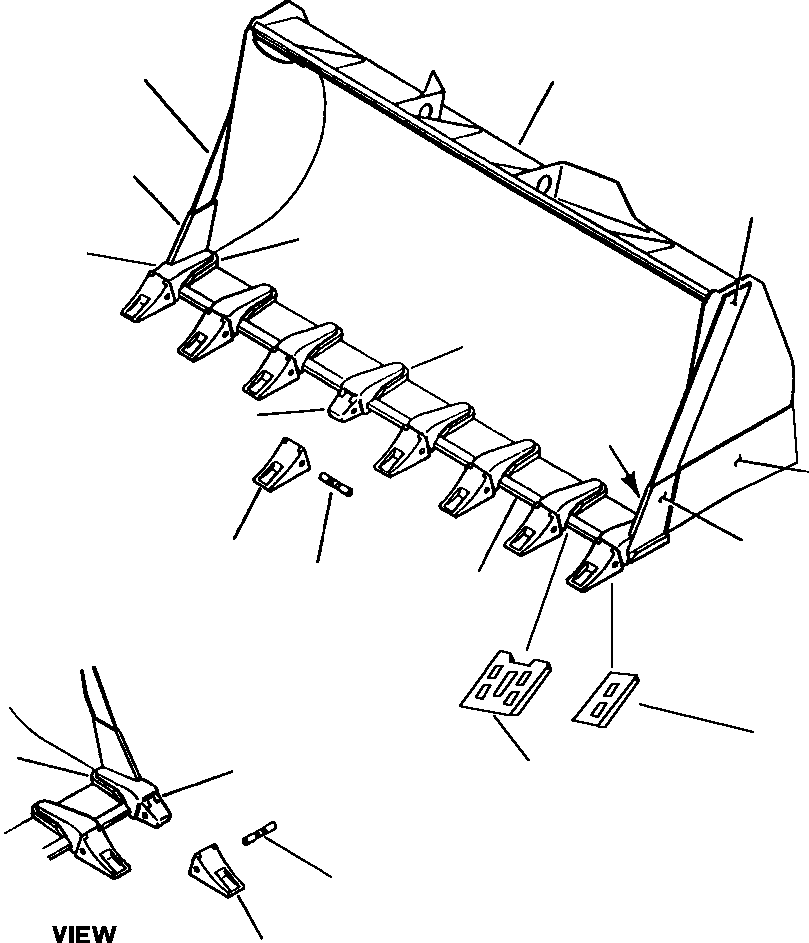 VIEW