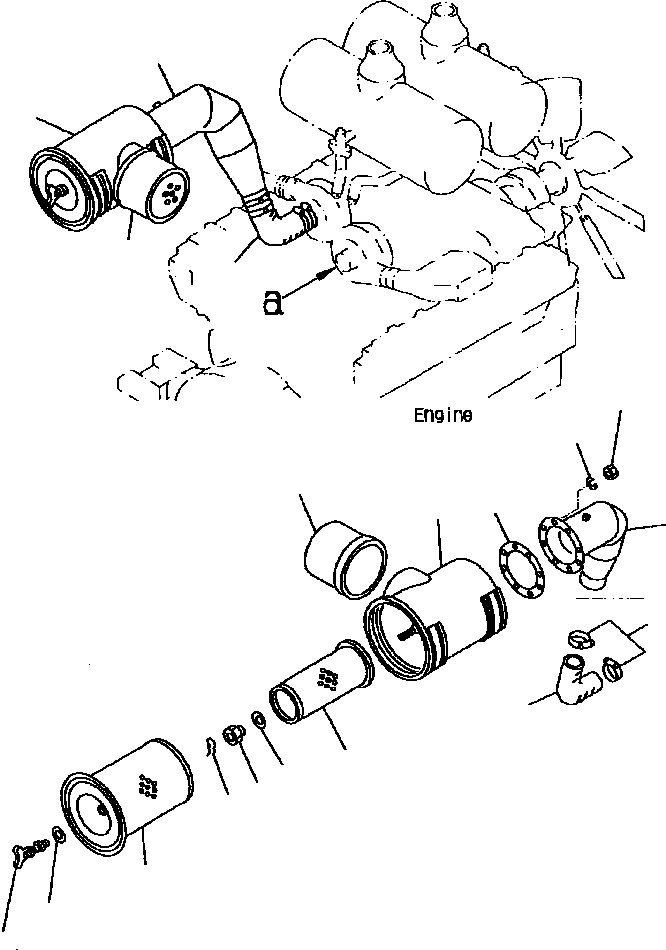 a

Engine