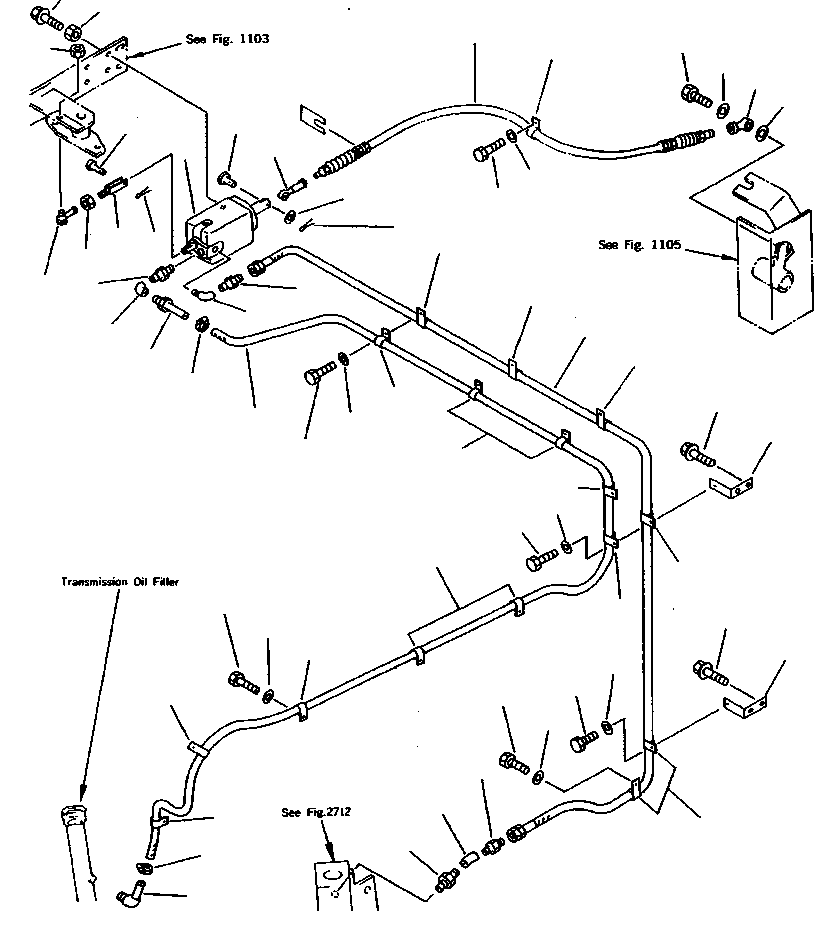 See Fig. 1103

See Fig. 1105

Transmission Oil Filler

See Fig.2712