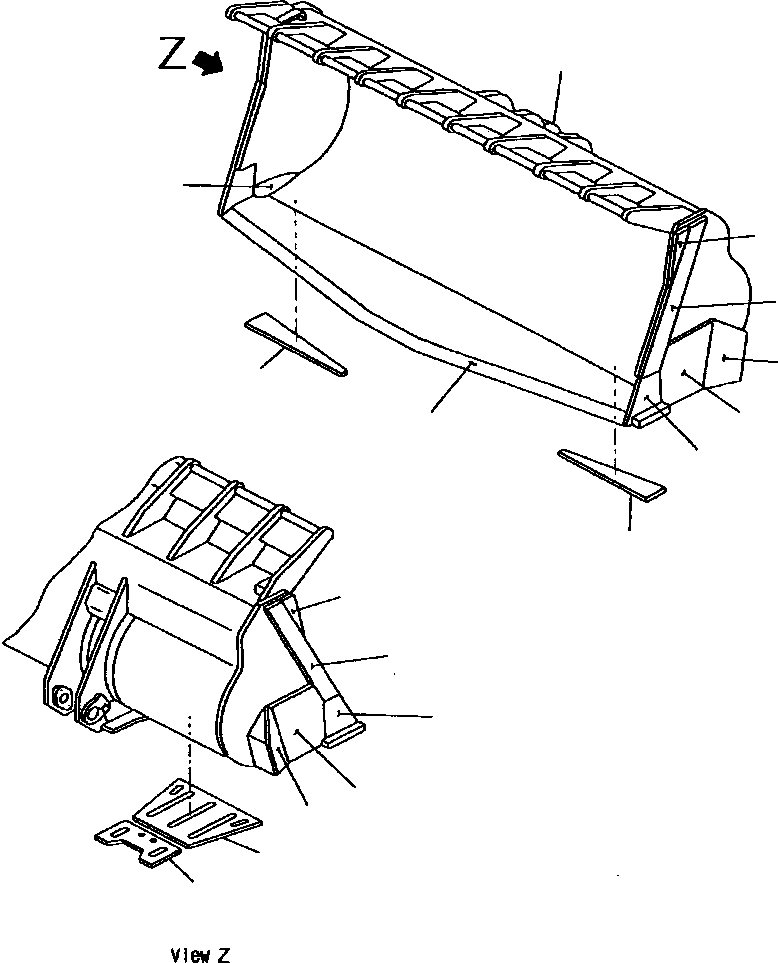 Z

View Z