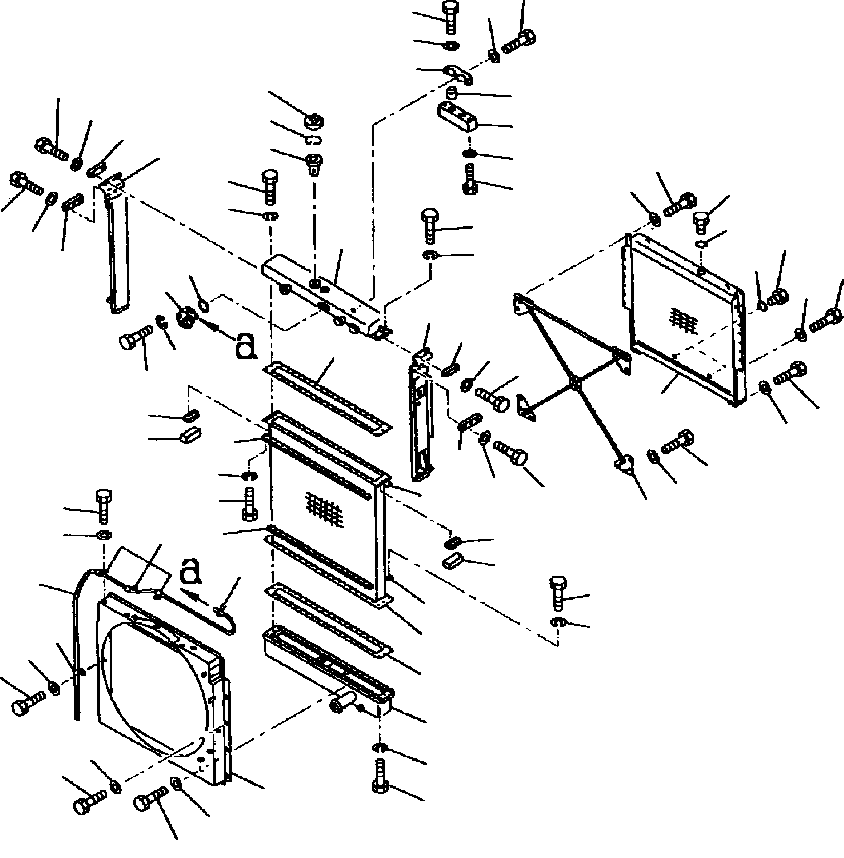 a

a