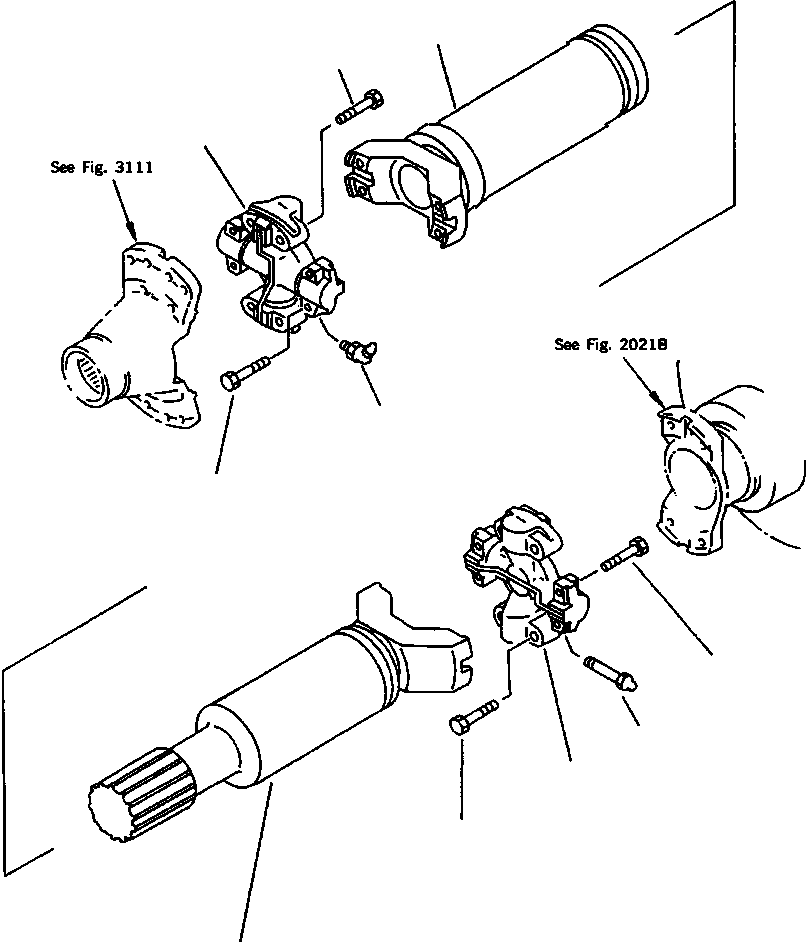 See Fig. 3111

See Fig. 2021B