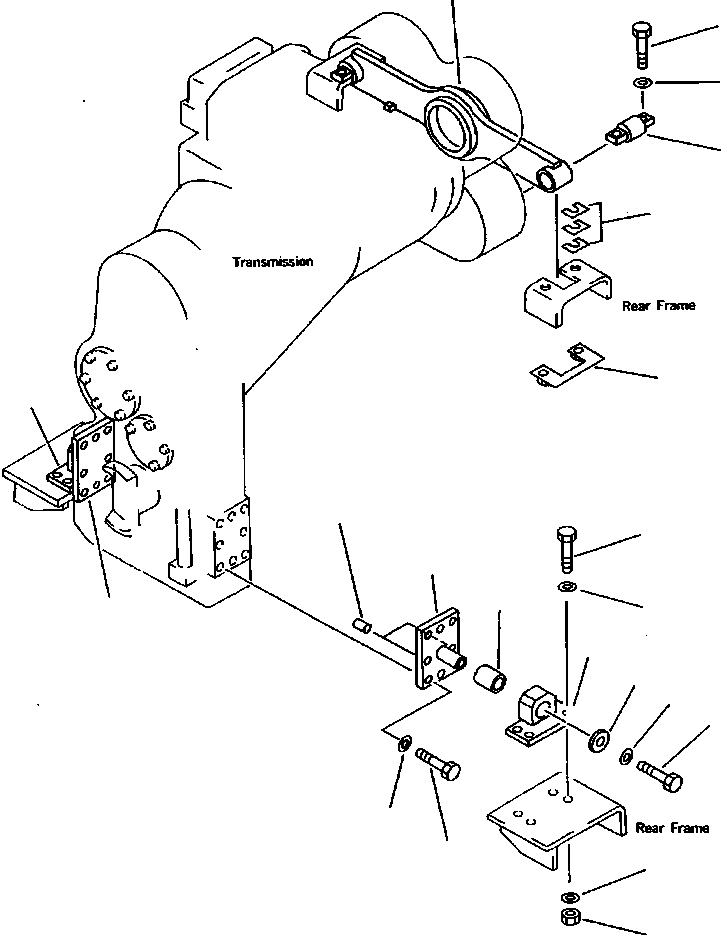 Transmission

Rear Frame

Rear Frame