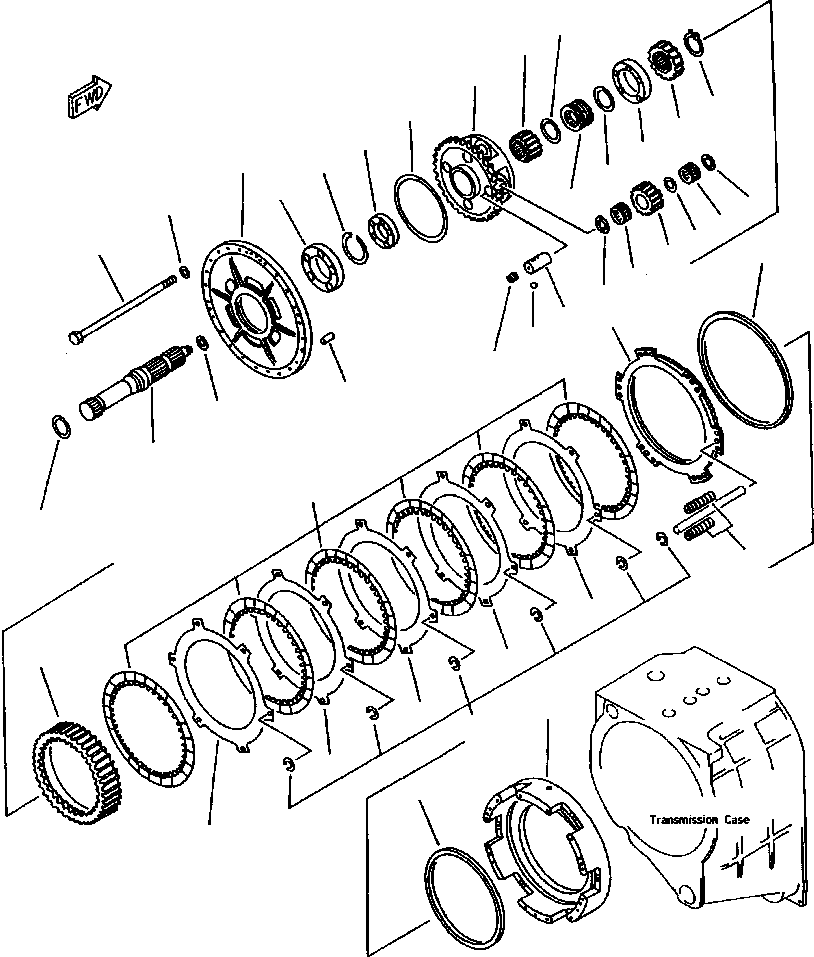 FWD

Transmission Case