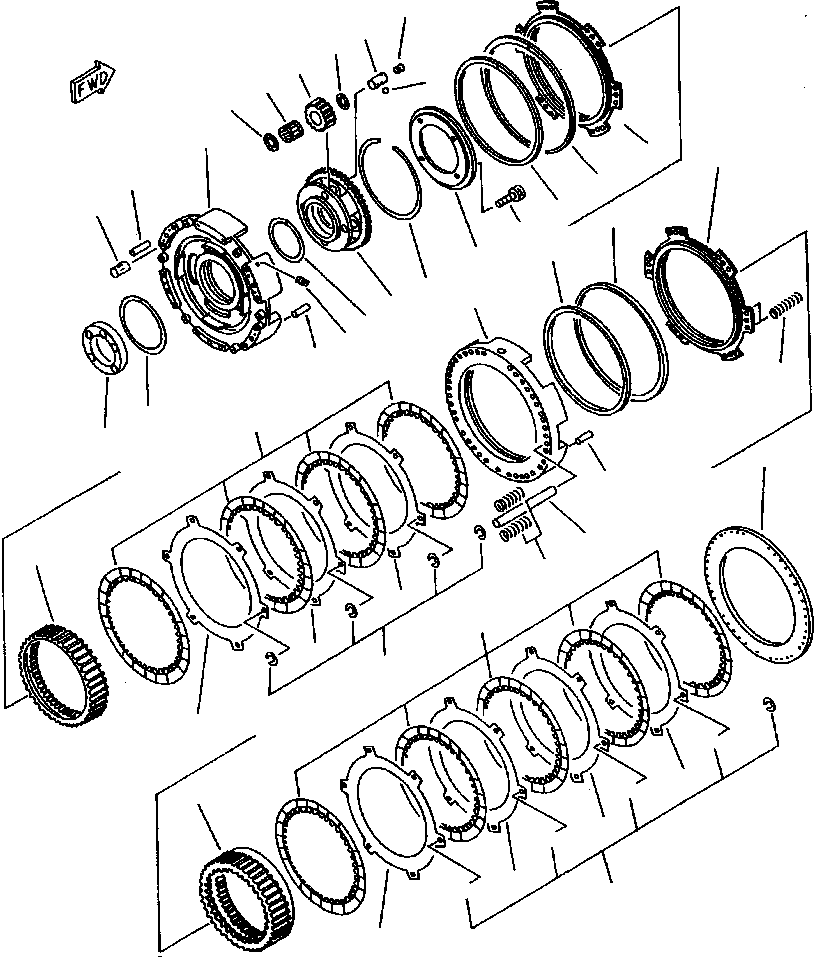 FWD