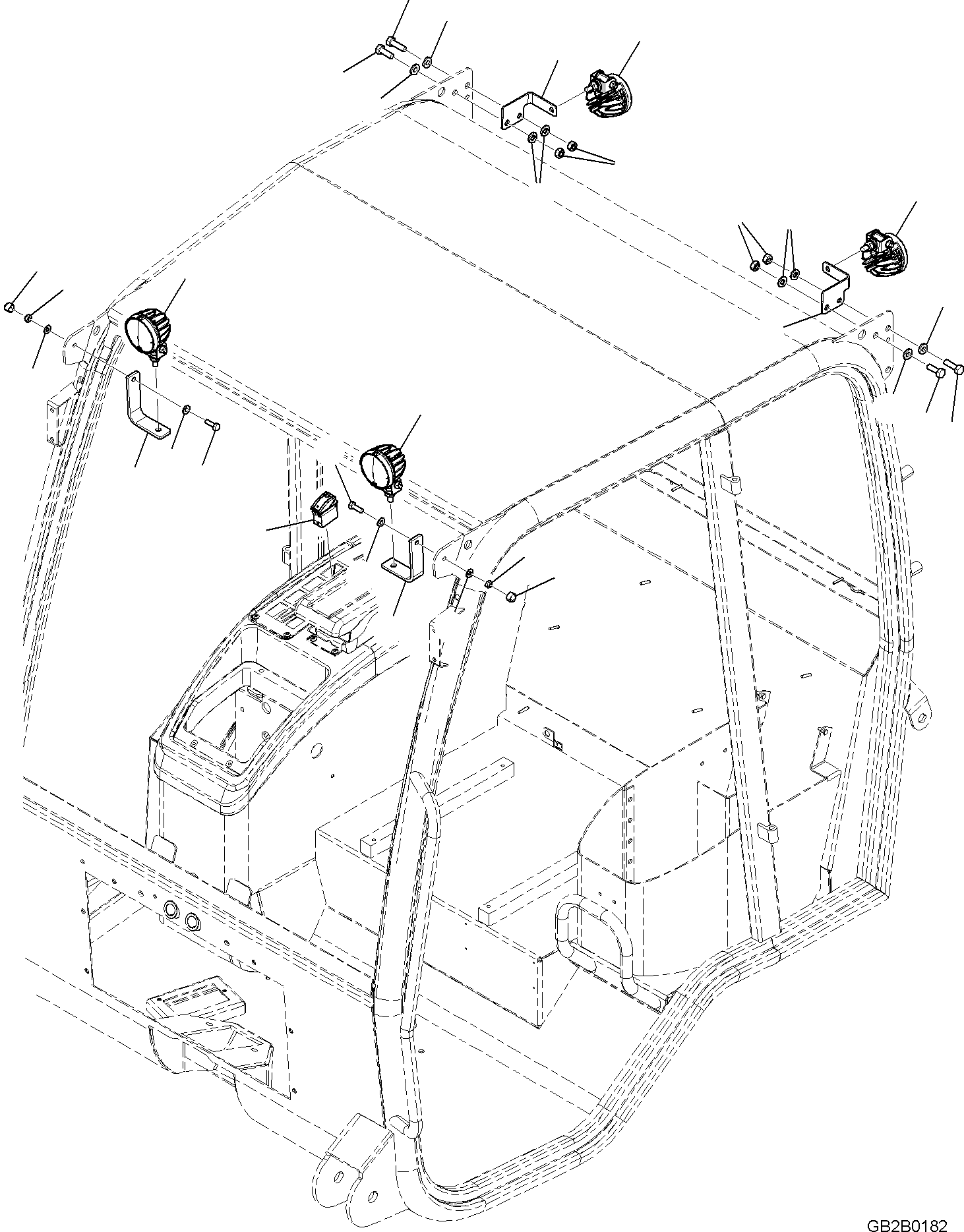 GB2B0182