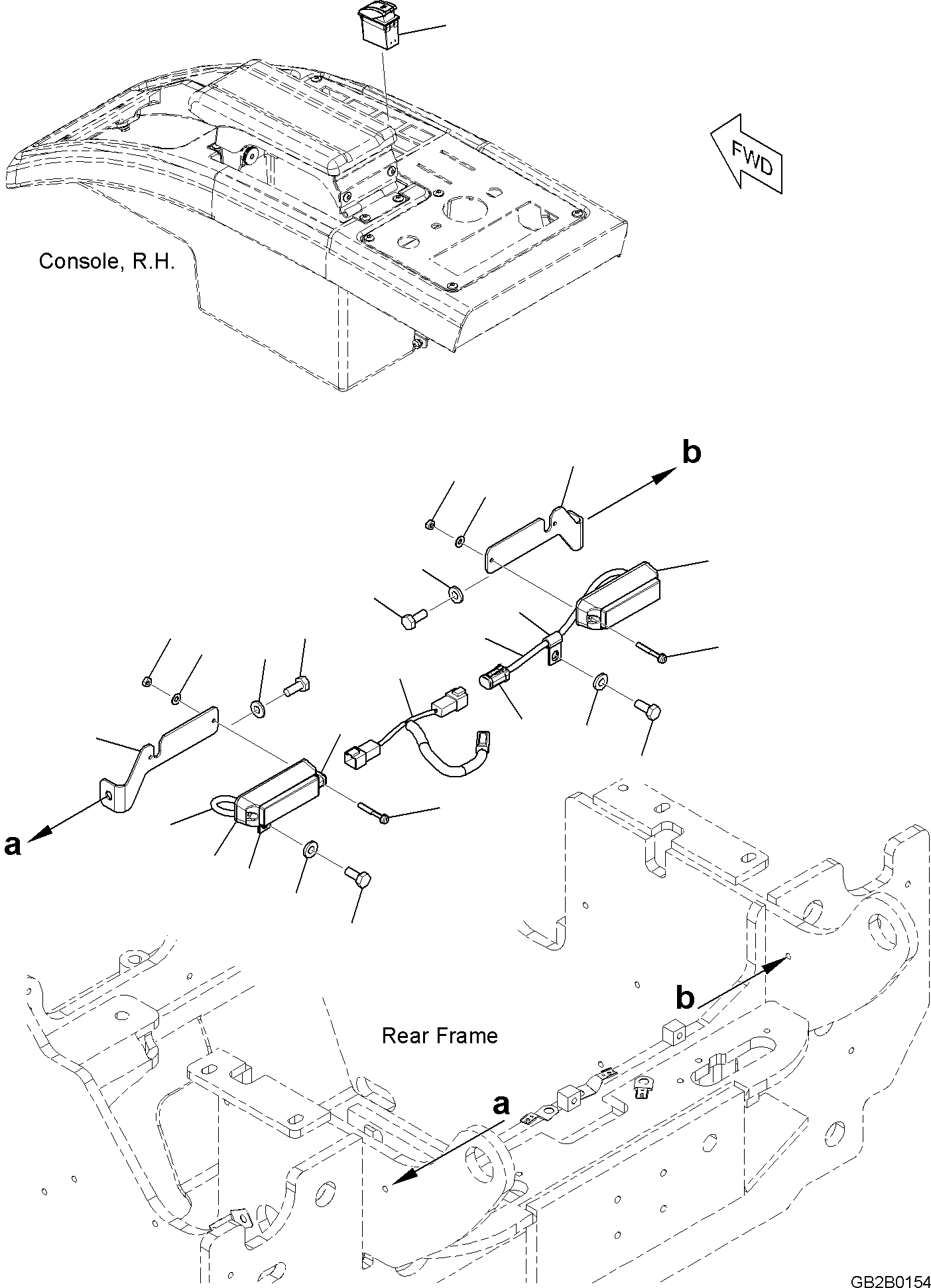 FWD

Console, R.H.

b

a

b

Rear Frame

a

GB2B0154