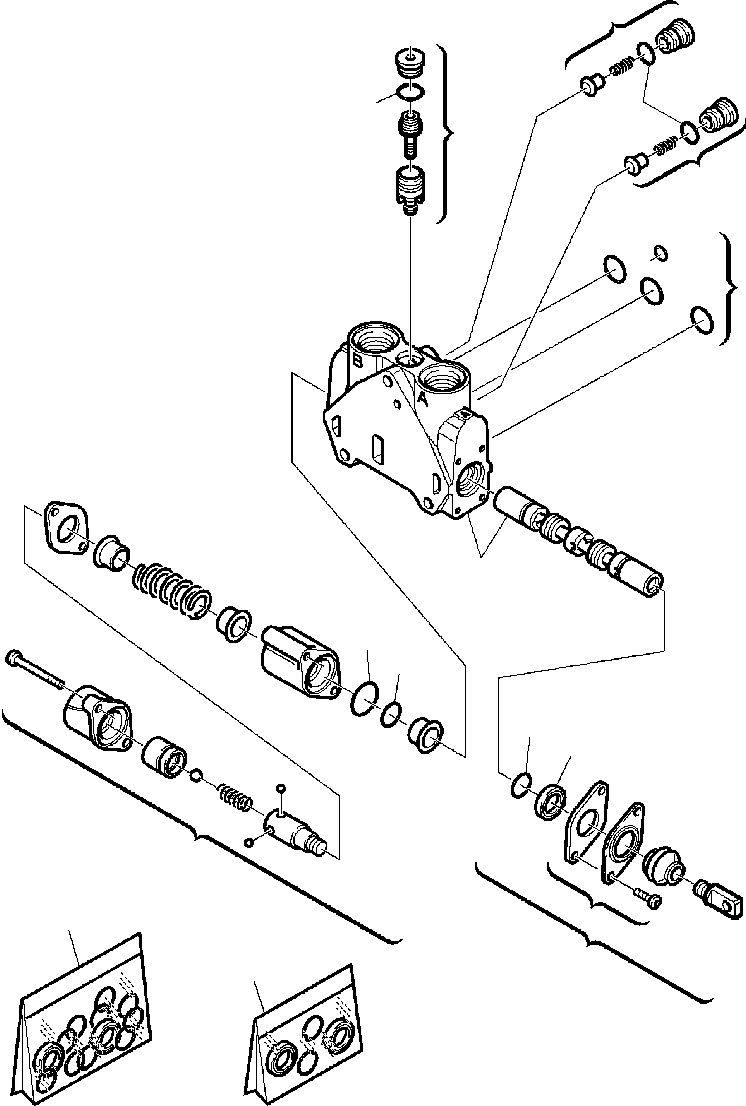 B
A