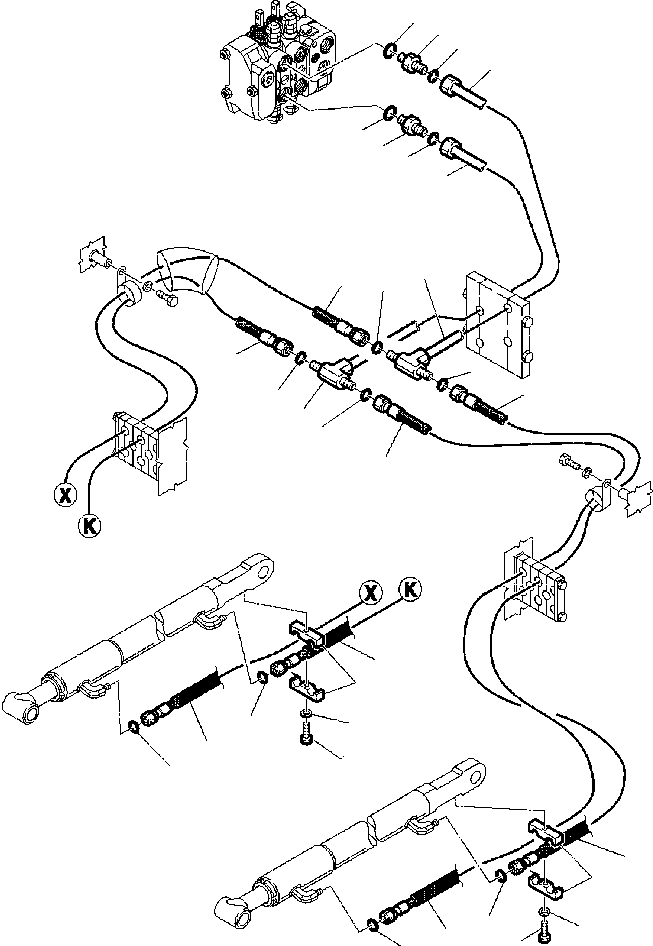 X
K
X
K