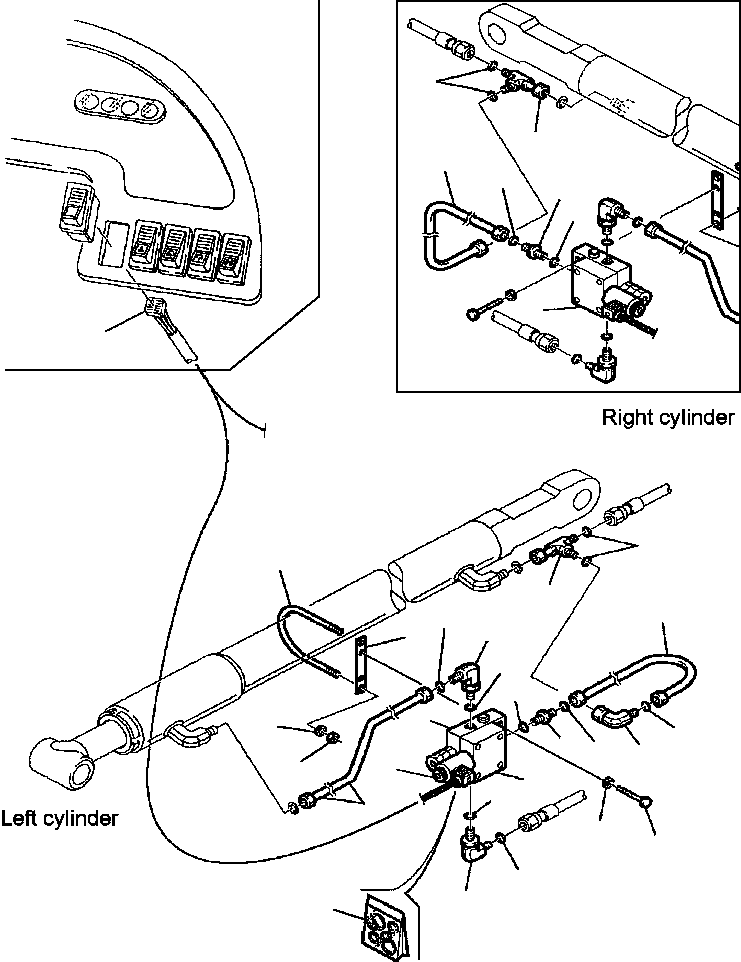 Right cylinder

Left cylinder