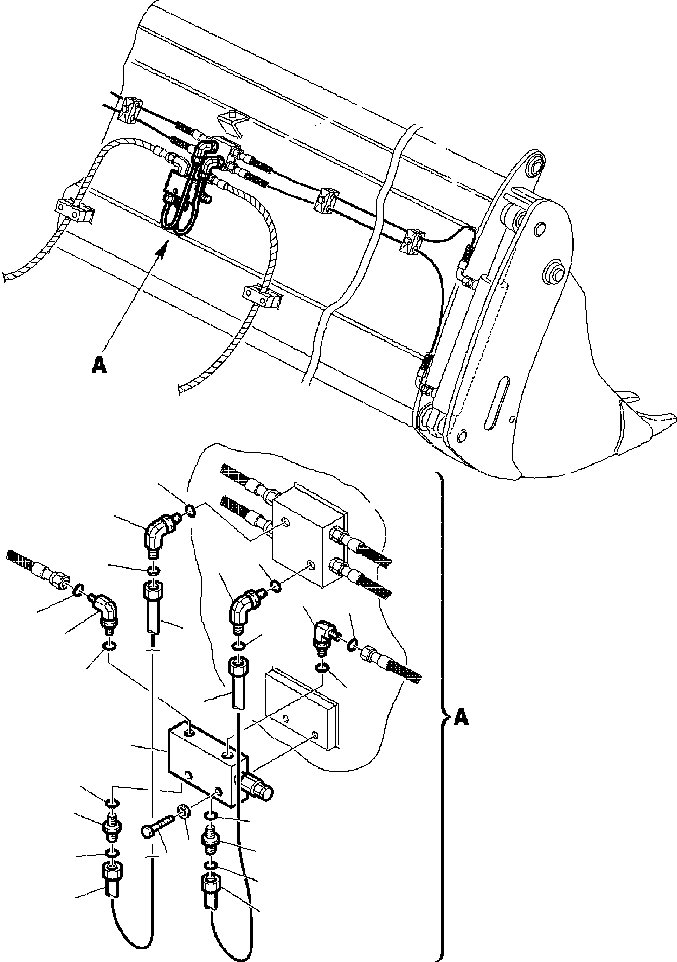 A

A