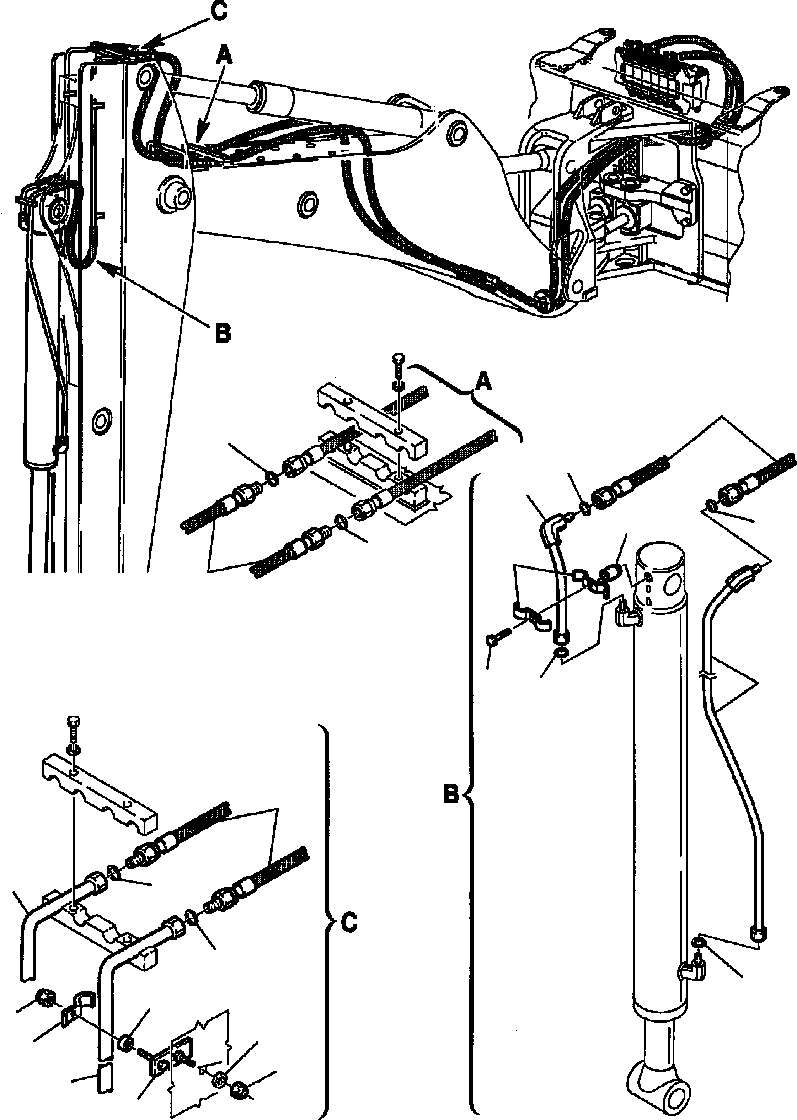 C
A
B
A
B
C