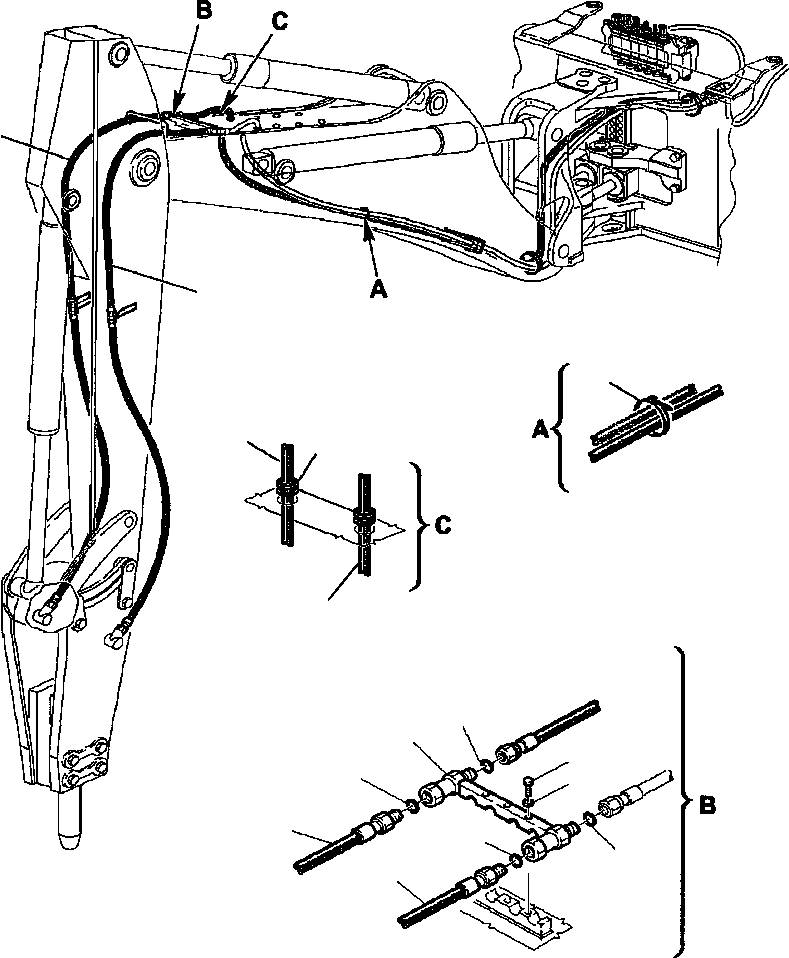 B
C
A
A
C
B