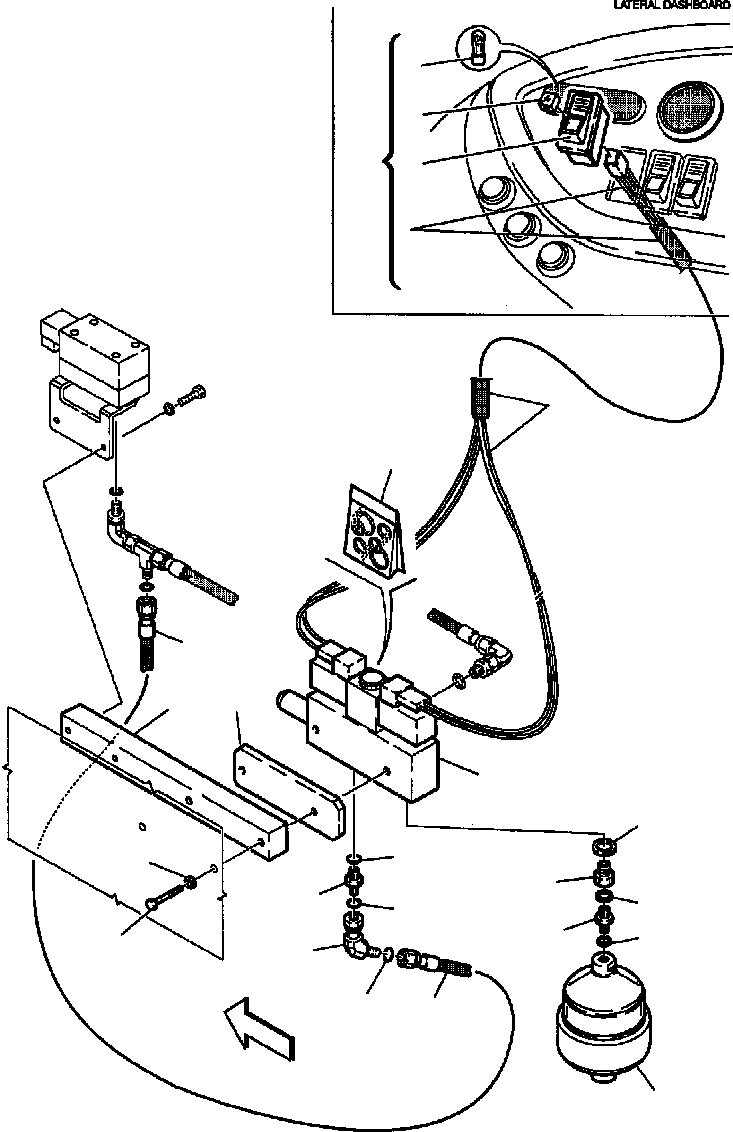 LATERAL DASHBOARD