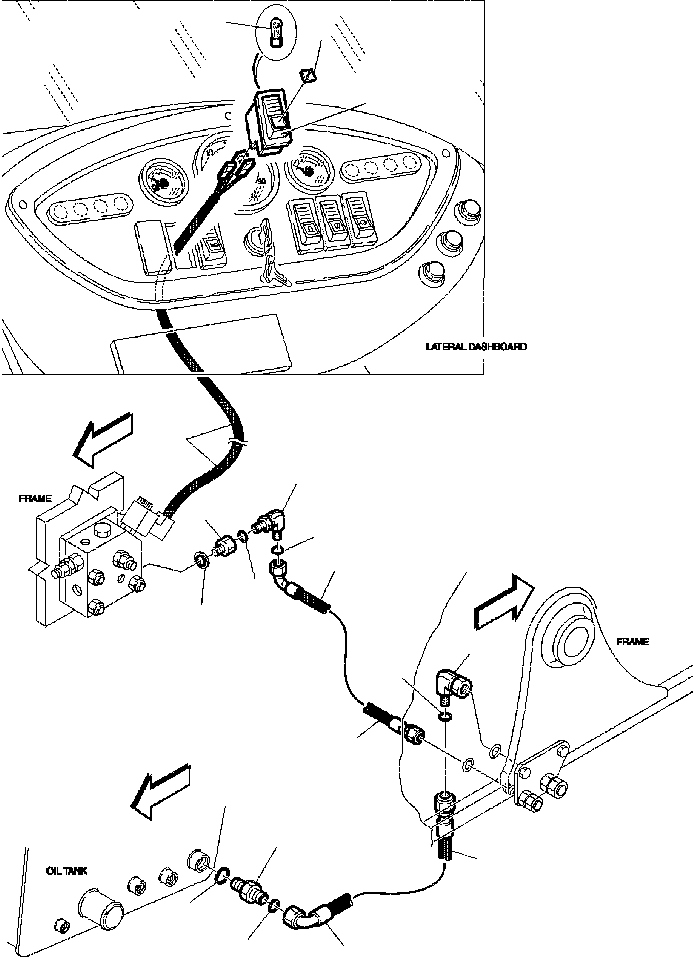 LATERAL DASHBOARD

FRAME

FRAME

OIL TANK