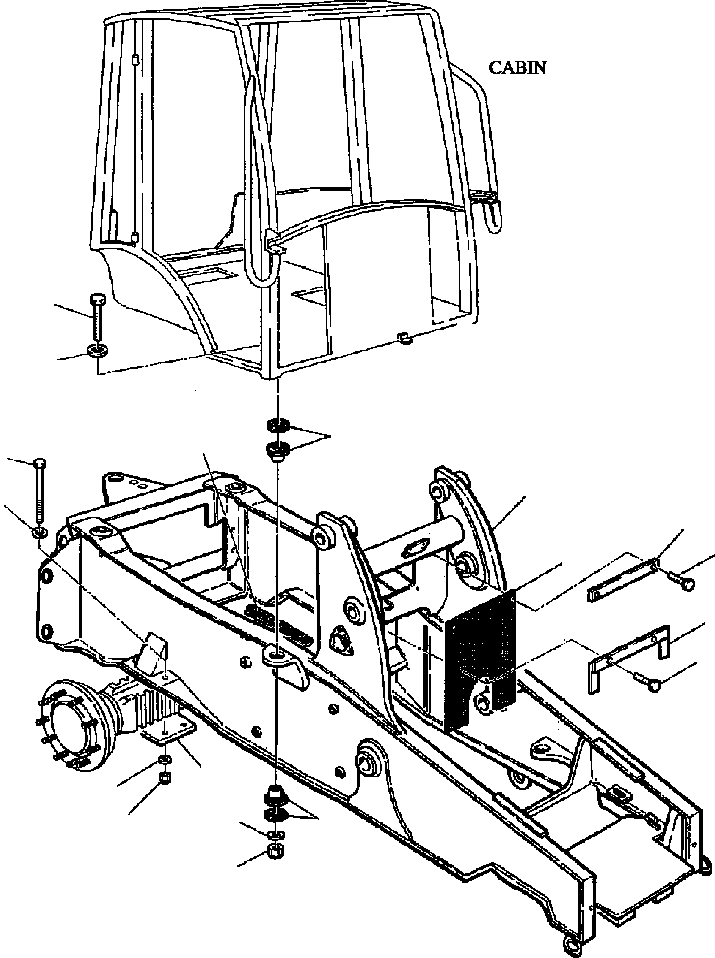 CABIN