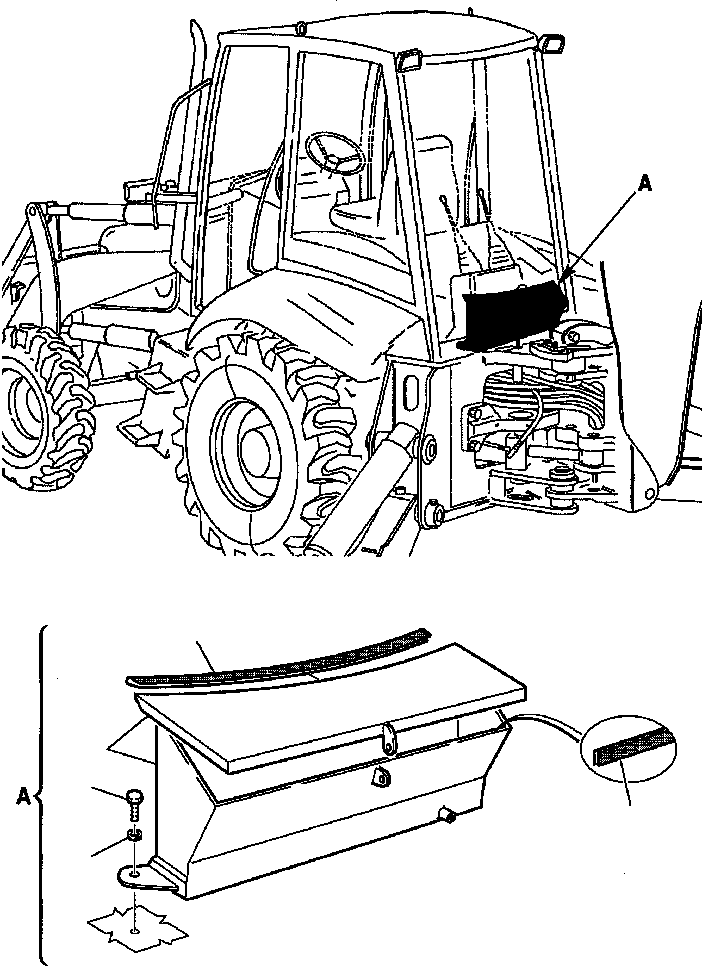 A

A