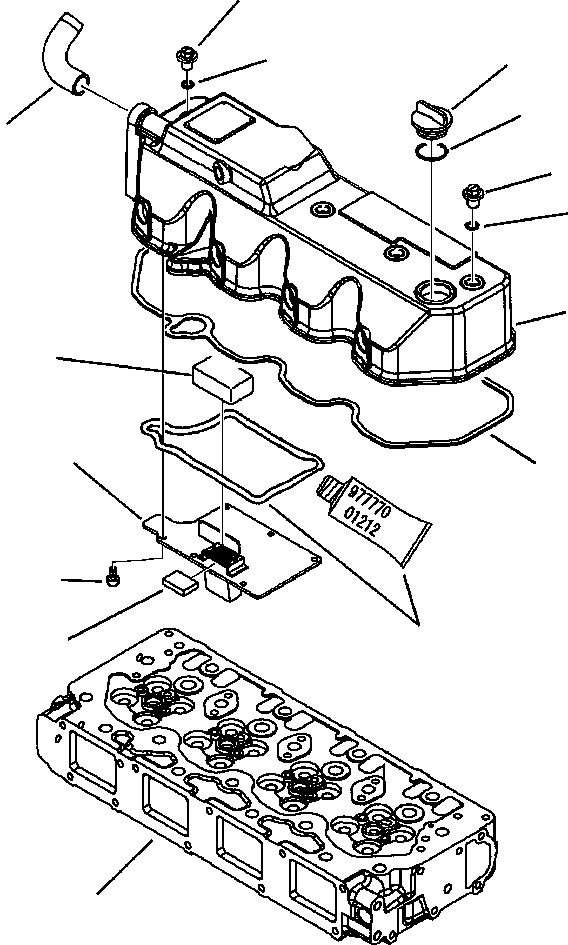 977770
01212