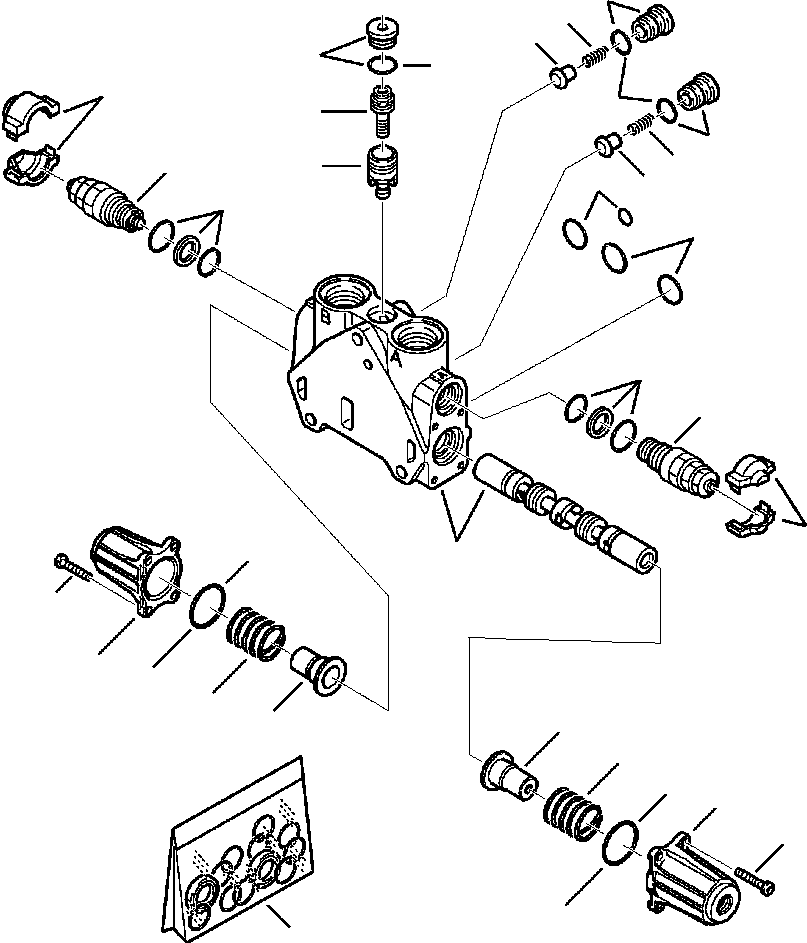 B
A