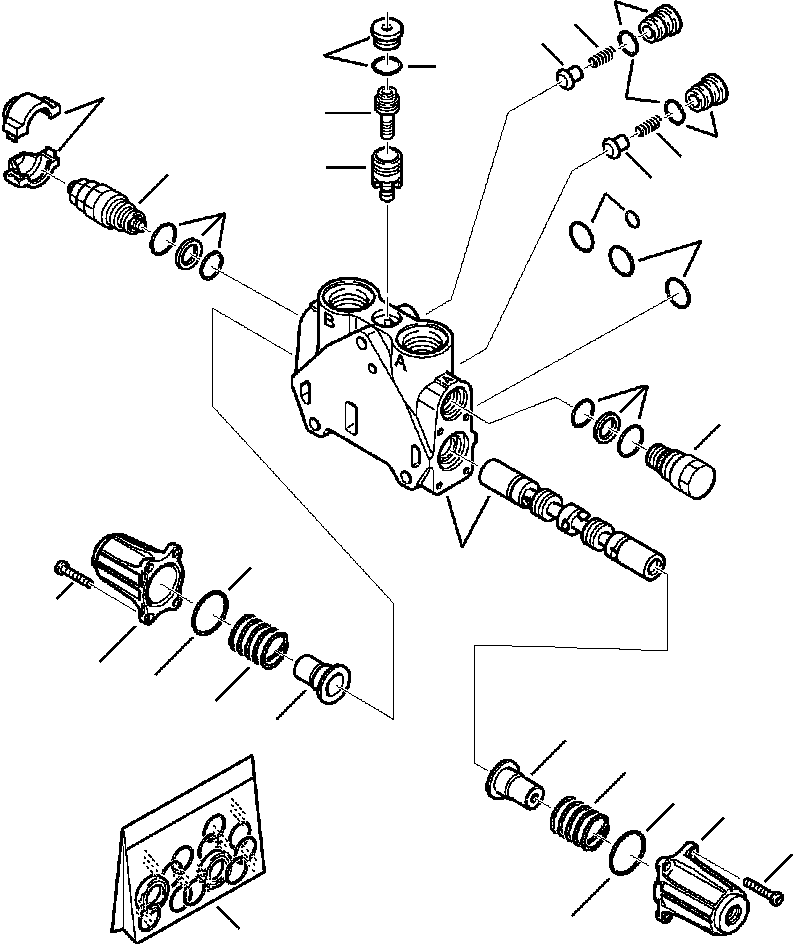 B
A