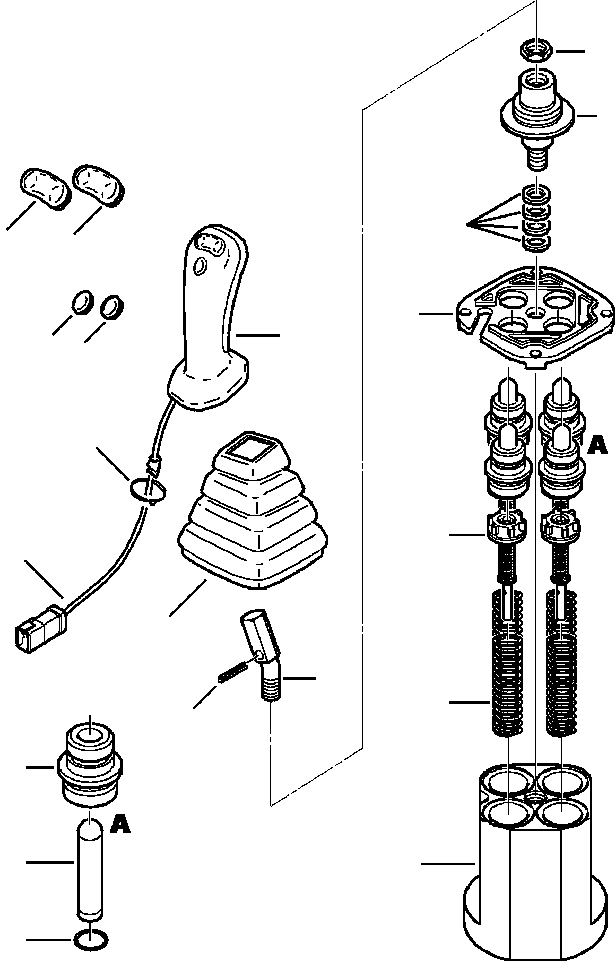 A

A