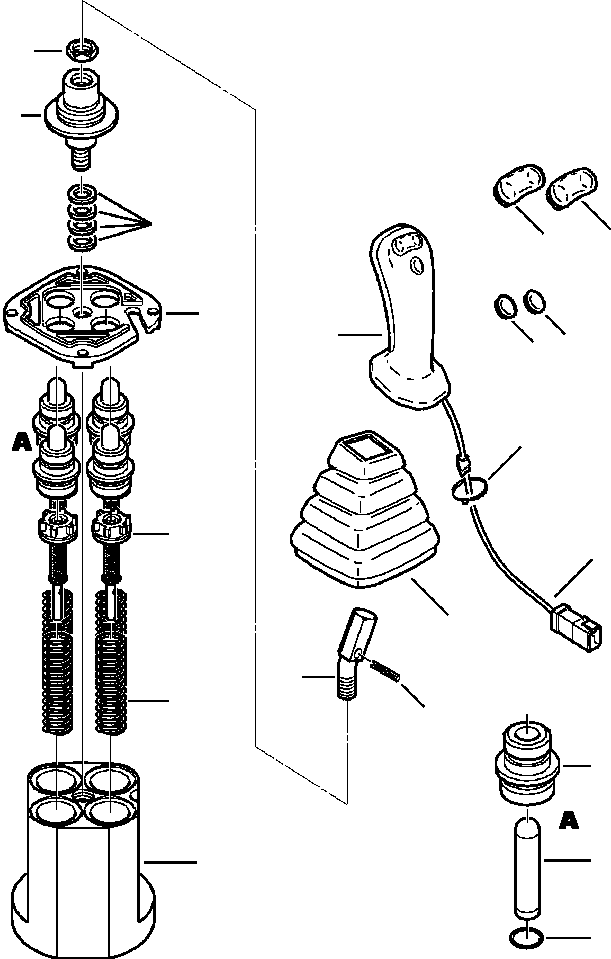 A

A