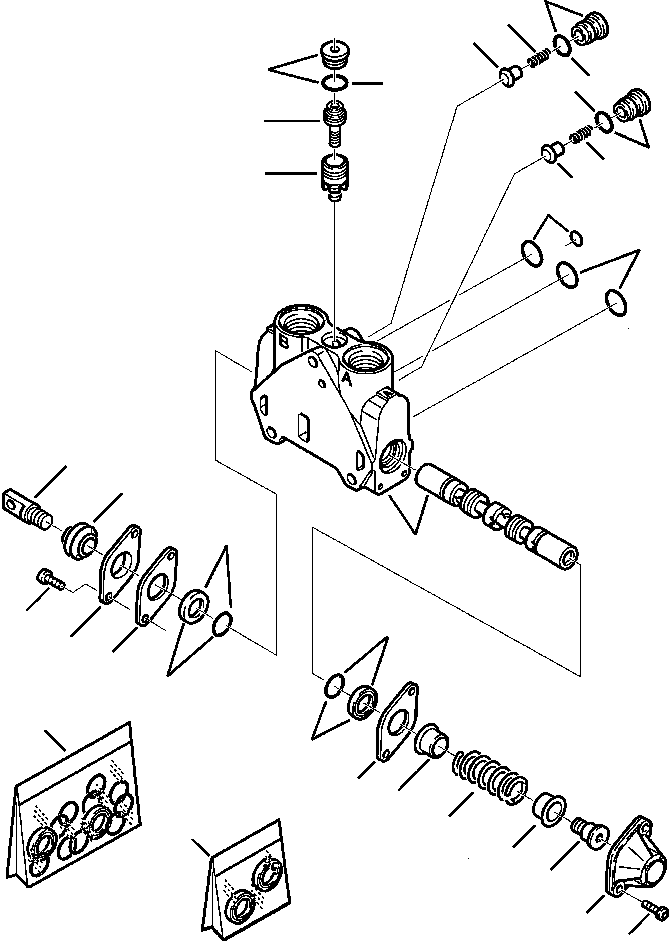 B
A