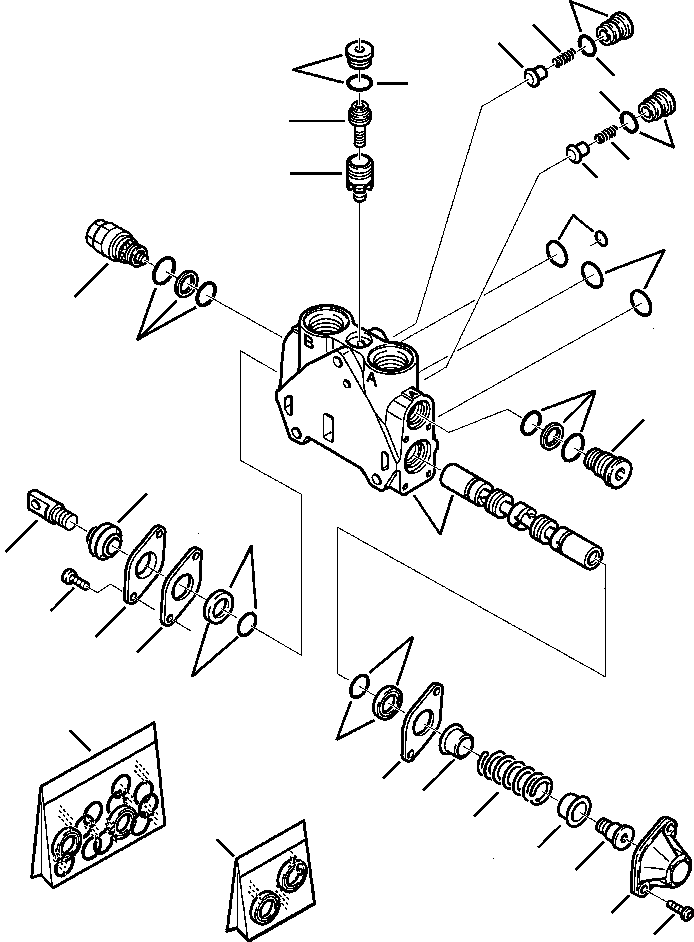 B
A