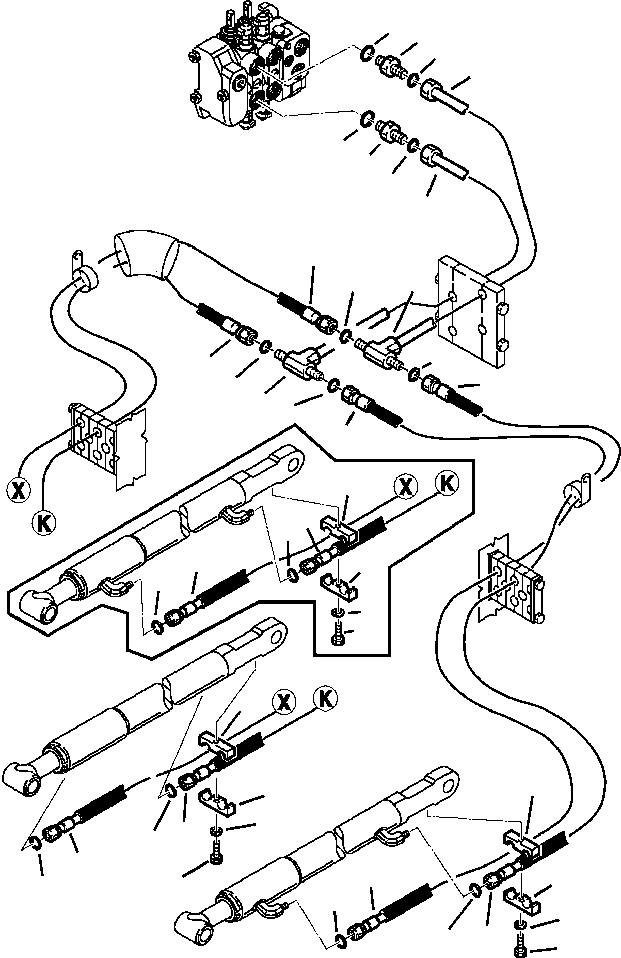 X
K
X
K
X
K