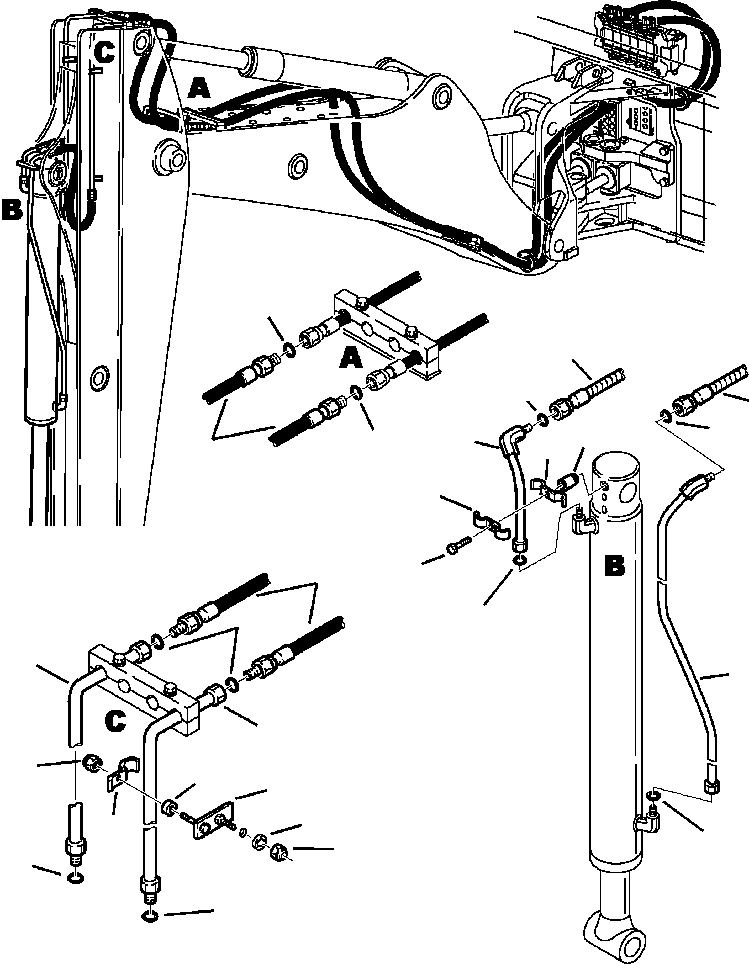 C
A
B
A
B
C