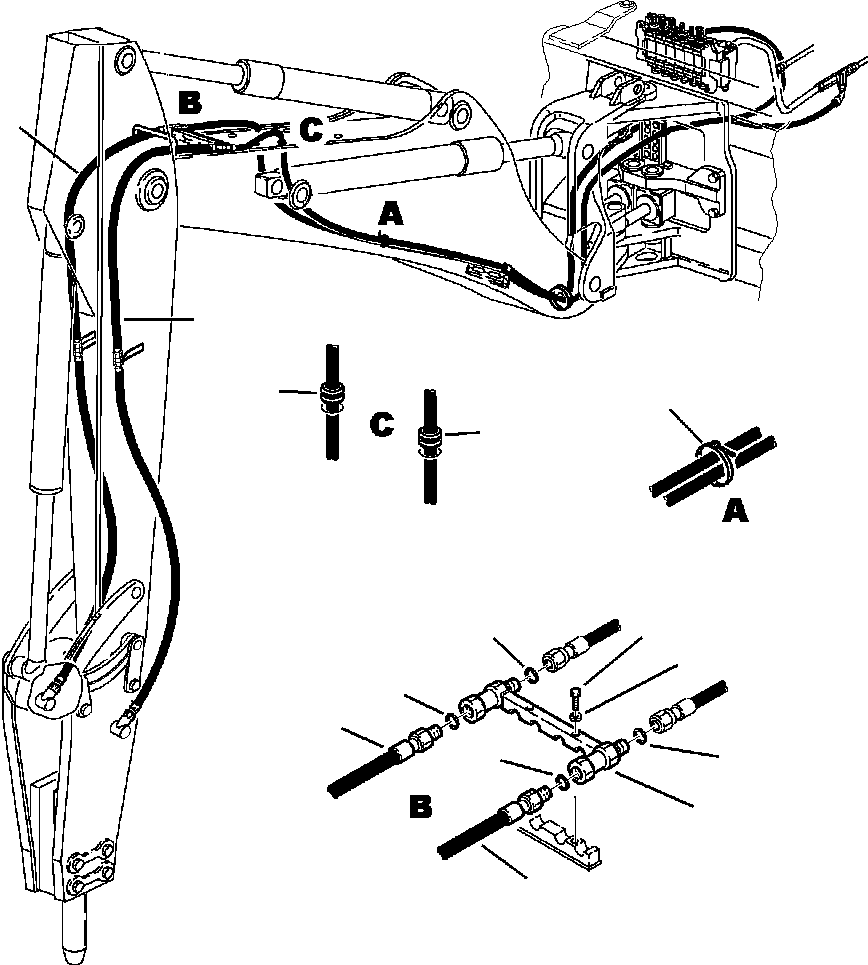 B
C
A
C
A
B